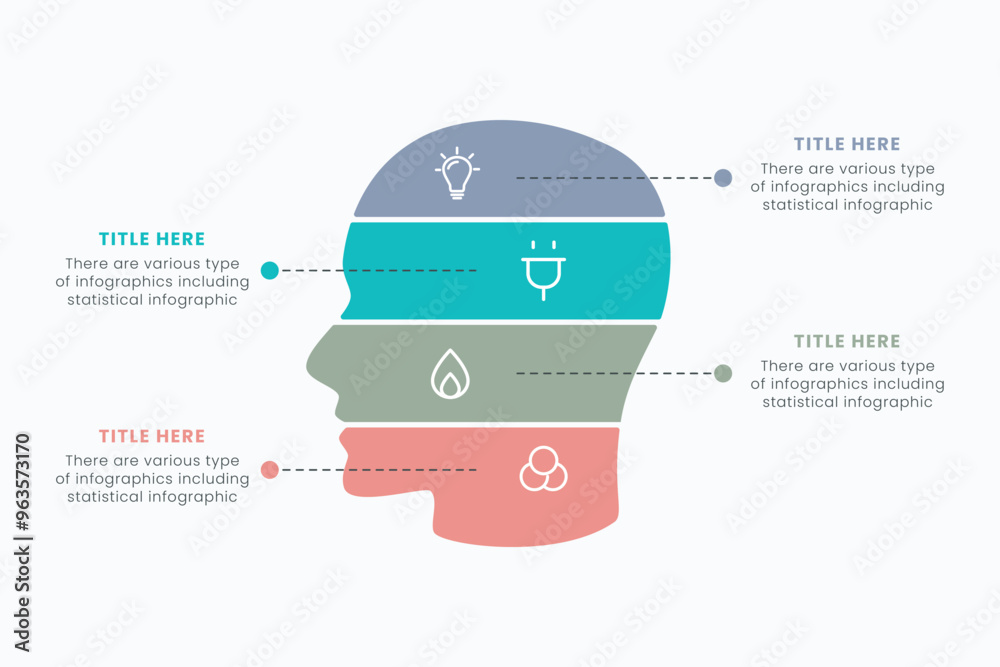 TITLE HERE
There are various type of infographics including statistical infographic

TITLE HERE
There are various type of infographics including statistical infographic

TITLE HERE
There are various type of infographics including statistical infographic

TITLE HERE
There are various type of infographics including statistical infographic

Adobe Stock | #963573170