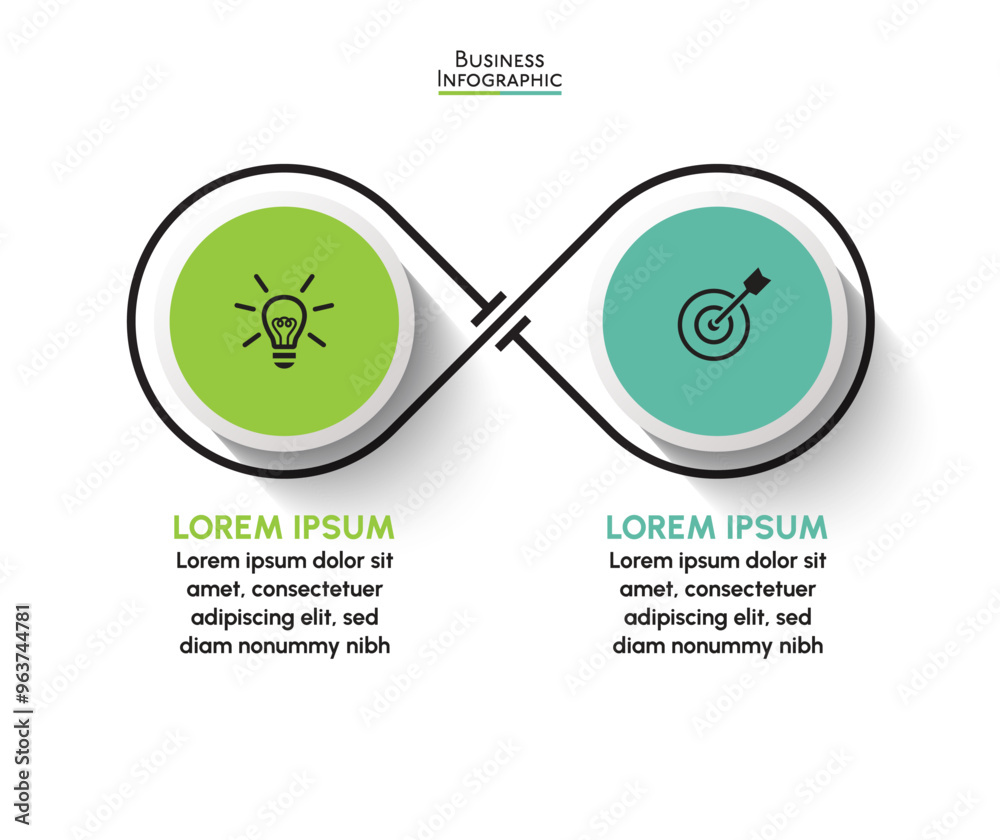 BUSINESS
INFOGRAPHIC

LOREM IPSUM
Lorem ipsum dolor sit amet, consectetuer adipiscing elit, sed diam nonummy nibh

LOREM IPSUM
Lorem ipsum dolor sit amet, consectetuer adipiscing elit, sed diam nonummy nibh

Adobe Stock | #963744781