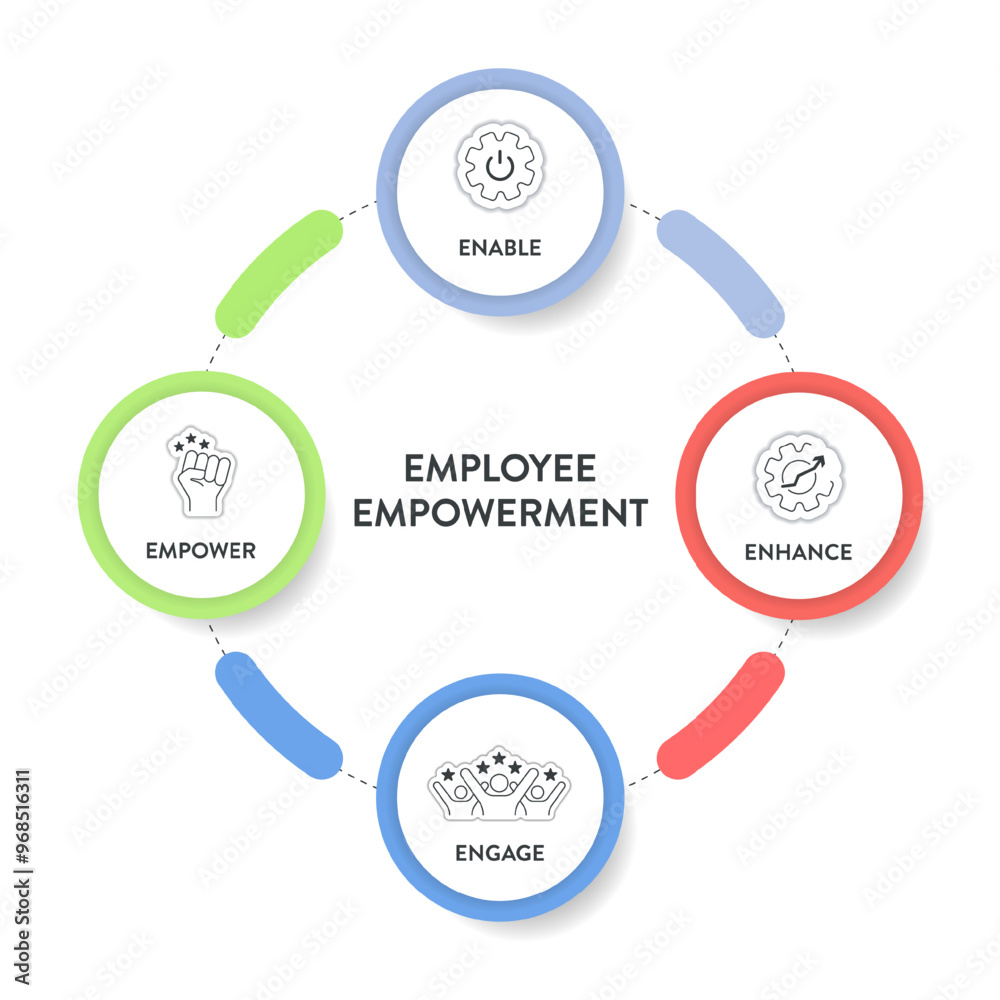 ENABLE

EMPOWER

EMPLOYEE EMPOWERMENT

ENHANCE

ENGAGE

Adobe Stock | #968516311