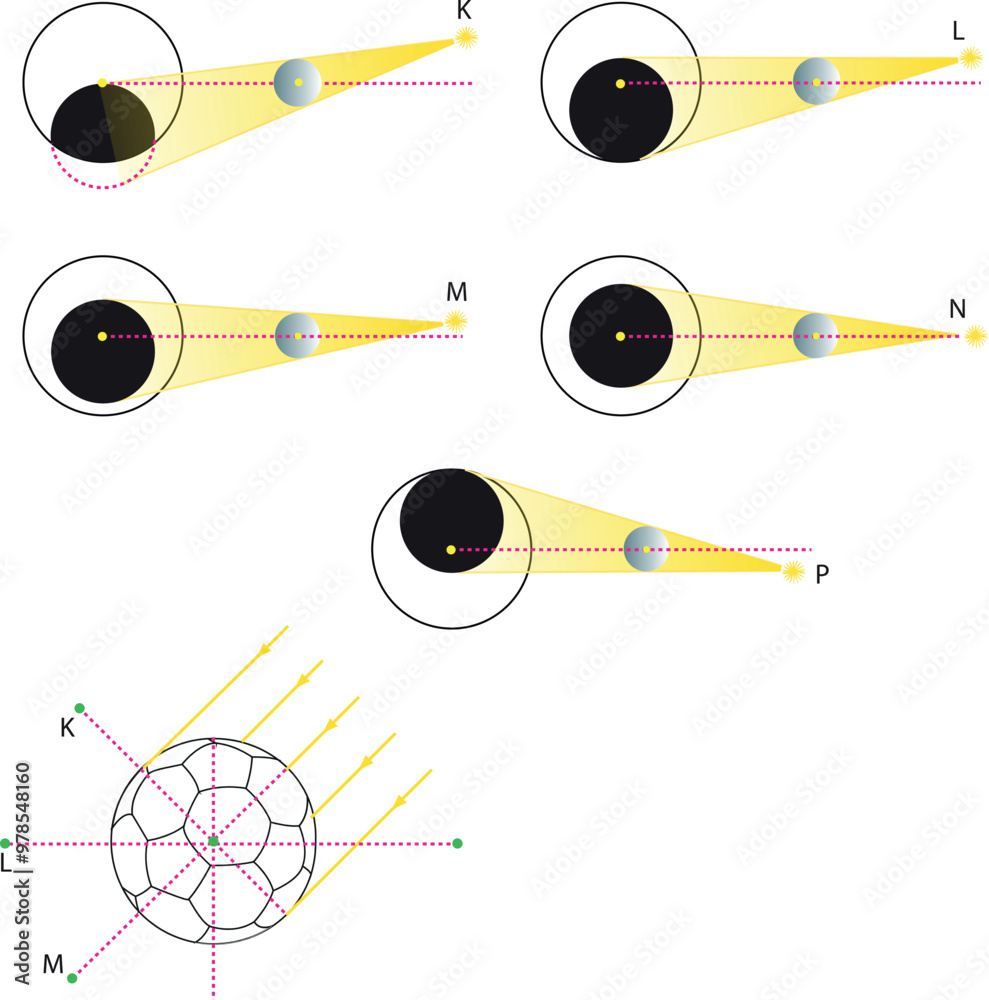 K

L

M

N

P

K

L

M

Adobe Stock | #978548160