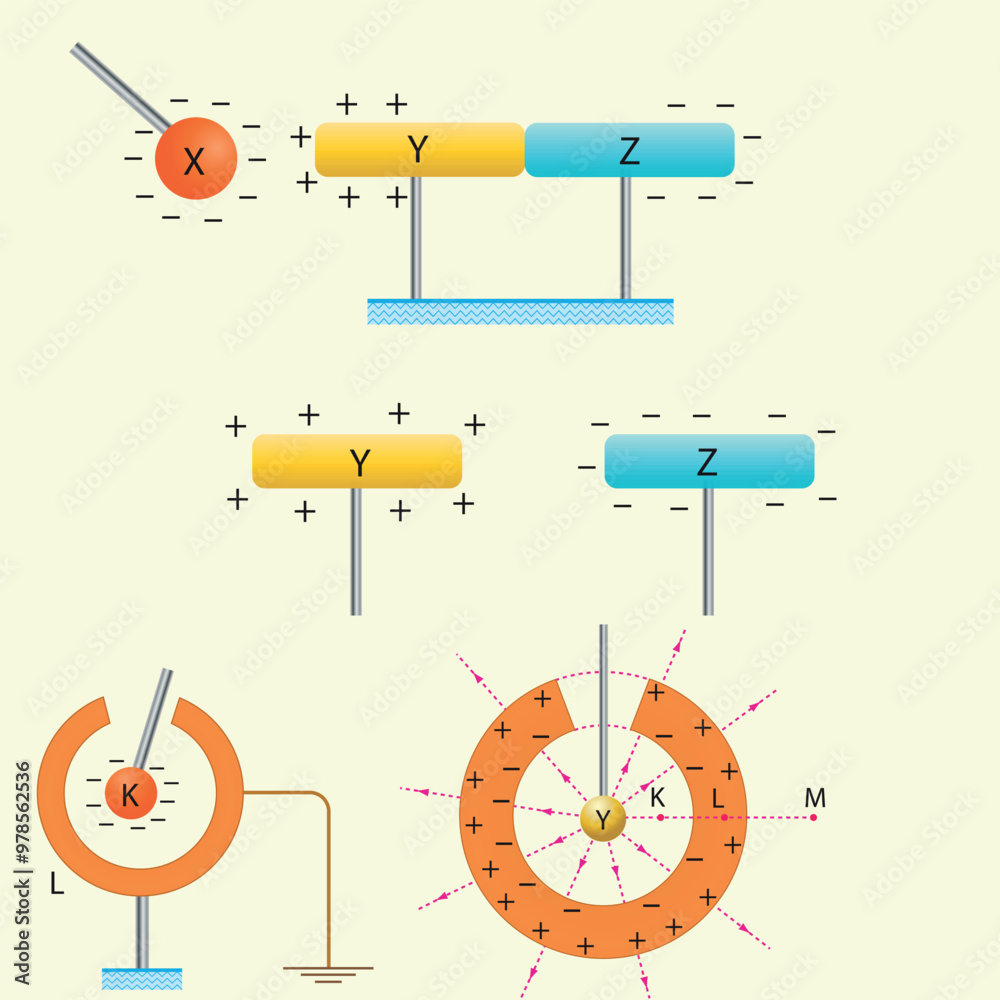 X
Y
Z
Y
Z
K
L
Y
K
L
M
Adobe Stock | #978562536