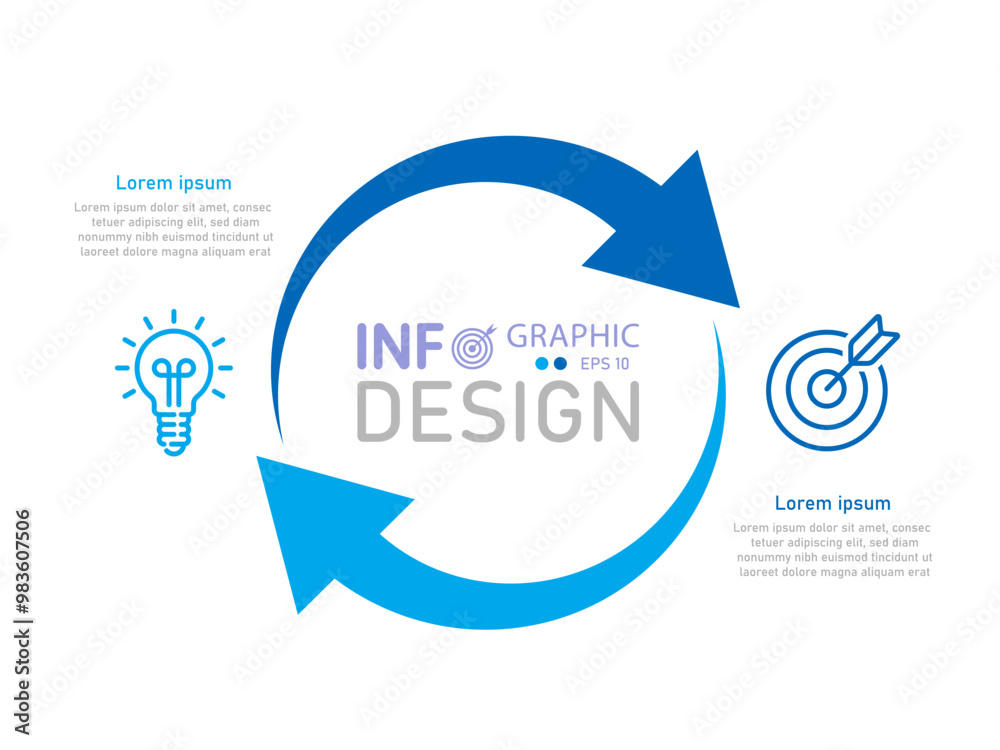 Lorem ipsum

Lorem ipsum dolor sit amet, consec tetuer adipiscing elit, sed diam nonummy nibh euismod tincidunt ut laoreet dolore magna aliquam erat

INF GRAPHIC
EPS 10
DESIGN

Lorem ipsum

Lorem ipsum dolor sit amet, consec tetuer adipiscing elit, sed diam nonummy nibh euismod tincidunt ut laoreet dolore magna aliquam erat

Adobe Stock | #983607506