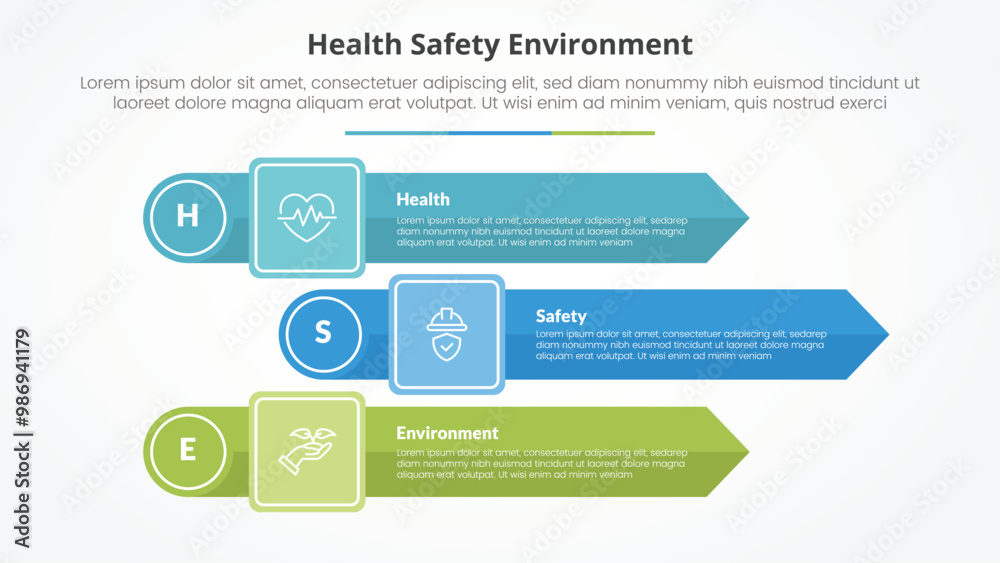 Health Safety Environment

Lorem ipsum dolor sit amet, consectetuer adipiscing elit, sed diam nonummy nibh euismod tincidunt ut laoreet dolore magna aliquam erat volutpat. Ut wisi enim ad minim veniam, quis nostrud exerci

H

Health

Lorem ipsum dolor sit amet, consectetuer adipiscing elit, sedarep diam nonummy nibh euismod tincidunt ut laoreet dolore magna aliquam erat volutpat. Ut wisi enim ad minim veniam

S

Safety

Lorem ipsum dolor sit amet, consectetuer adipiscing elit, sedarep diam nonummy nibh euismod tincidunt ut laoreet dolore magna aliquam erat volutpat. Ut wisi enim ad minim veniam

E

Environment

Lorem ipsum dolor sit amet, consectetuer adipiscing elit, sedarep diam nonummy nibh euismod tincidunt ut laoreet dolore magna aliquam erat volutpat. Ut wisi enim ad minim veniam

Adobe Stock | #986941179