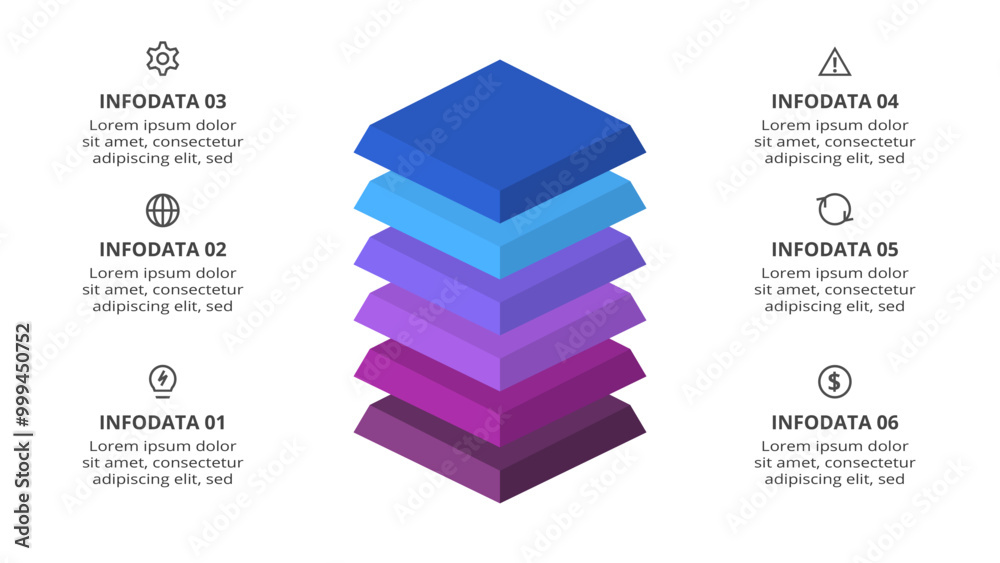 INFODATA 03
Lorem ipsum dolor sit amet, consectetur adipiscing elit, sed

INFODATA 02
Lorem ipsum dolor sit amet, consectetur adipiscing elit, sed

INFODATA 01
Lorem ipsum dolor sit amet, consectetur adipiscing elit, sed

INFODATA 04
Lorem ipsum dolor sit amet, consectetur adipiscing elit, sed

INFODATA 05
Lorem ipsum dolor sit amet, consectetur adipiscing elit, sed

INFODATA 06
Lorem ipsum dolor sit amet, consectetur adipiscing elit, sed

Adobe Stock | #999450752