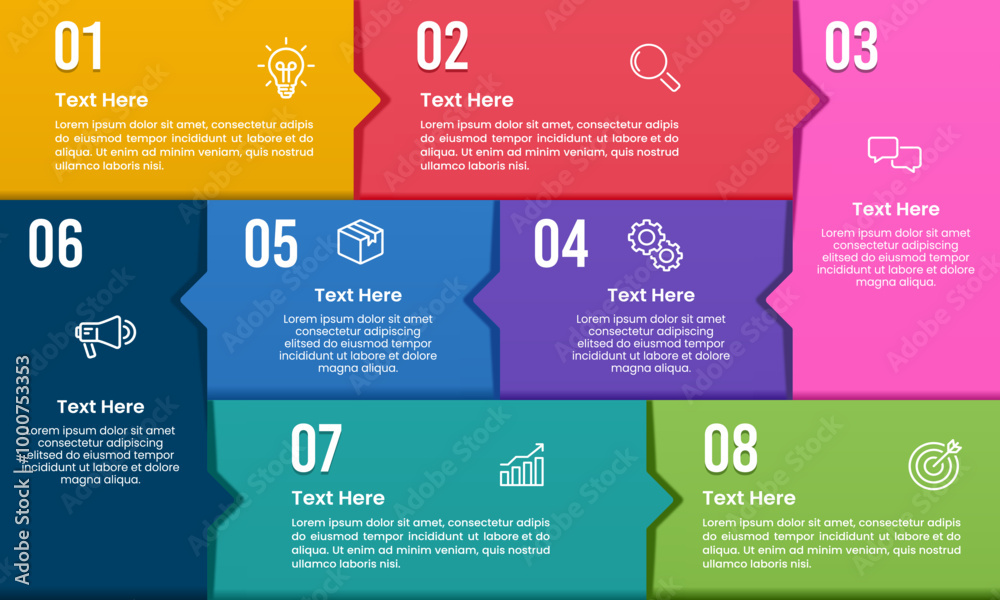 01

Text Here

Lorem ipsum dolor sit amet, consectetur adipis do eiusmod tempor incididunt ut labore et do aliqua. Ut enim ad minim veniam, quis nostrud ullamco laboris nisi.

02

Text Here

Lorem ipsum dolor sit amet, consectetur adipis do eiusmod tempor incididunt ut labore et do aliqua. Ut enim ad minim veniam, quis nostrud ullamco laboris nisi.

03

Text Here

Lorem ipsum dolor sit amet consectetur adipiscing elitsed do eiusmod tempor incididunt ut labore et dolore magna aliqua.

06

Text Here

orem ipsum dolor sit amet consectetur adipiscing elitsed do eiusmod tempor incididunt ut labore et dolore magna aliqua.

05

Text Here

Lorem ipsum dolor sit amet consectetur adipiscing elitsed do eiusmod tempor incididunt ut labore et dolore magna aliqua.

04

Text Here

Lorem ipsum dolor sit amet consectetur adipiscing elitsed do eiusmod tempor incididunt ut labore et dolore magna aliqua.

07

Text Here

Lorem ipsum dolor sit amet, consectetur adipis do eiusmod tempor incididunt ut labore et do aliqua. Ut enim ad minim veniam, quis nostrud ullamco laboris nisi.

08

Text Here

Lorem ipsum dolor sit amet, consectetur adipis do eiusmod tempor incididunt ut labore et do aliqua. Ut enim ad minim veniam, quis nostrud ullamco laboris nisi.

Adobe Stock | #1000753353