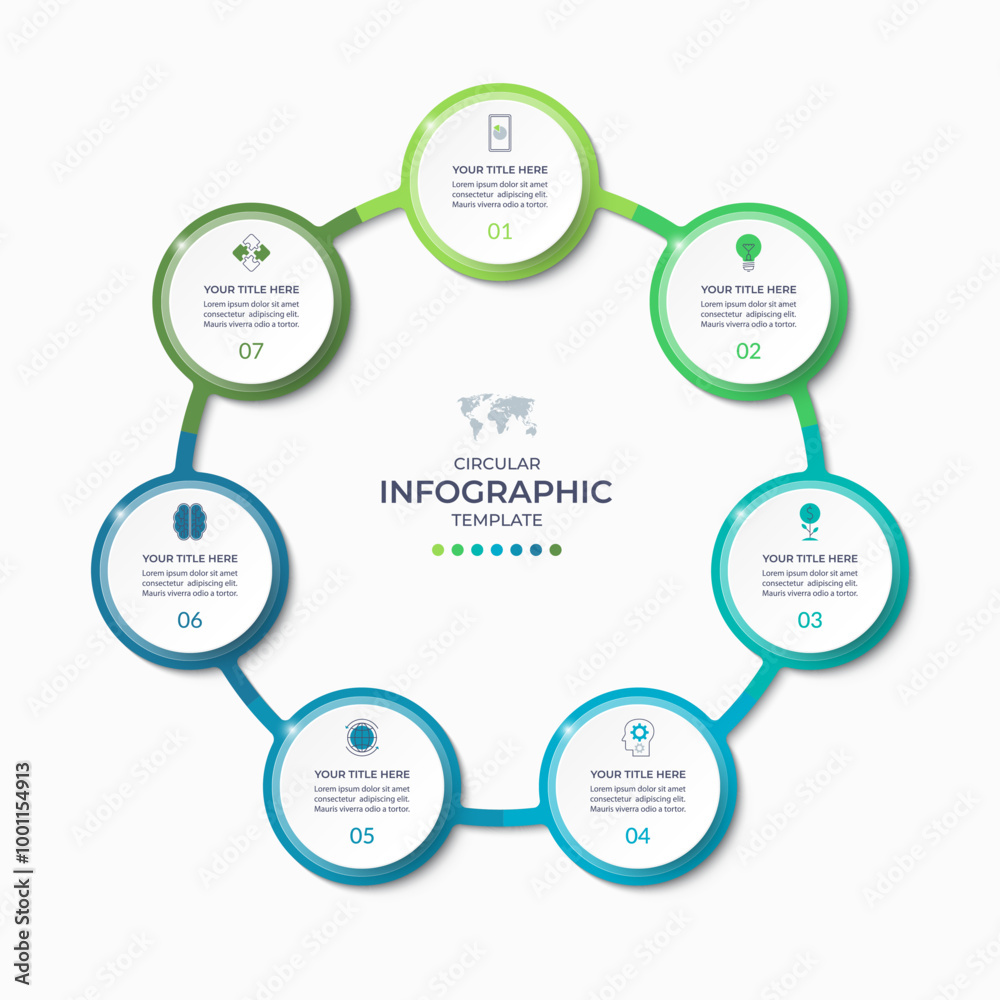 YOUR TITLE HERE
Lorem ipsum dolor sit amet consectetur adipiscing elit. Mauris viverra odio a tortor.
01

YOUR TITLE HERE
Lorem ipsum dolor sit amet consectetur adipiscing elit. Mauris viverra odio a tortor.
02

YOUR TITLE HERE
Lorem ipsum dolor sit amet consectetur adipiscing elit. Mauris viverra odio a tortor.
03

YOUR TITLE HERE
Lorem ipsum dolor sit amet consectetur adipiscing elit. Mauris viverra odio a tortor.
04

YOUR TITLE HERE
Lorem ipsum dolor sit amet consectetur adipiscing elit. Mauris viverra odio a tortor.
05

YOUR TITLE HERE
Lorem ipsum dolor sit amet consectetur adipiscing elit. Mauris viverra odio a tortor.
06

YOUR TITLE HERE
Lorem ipsum dolor sit amet consectetur adipiscing elit. Mauris viverra odio a tortor.
07

CIRCULAR
INFOGRAPHIC
TEMPLATE

Adobe Stock | #1001154913