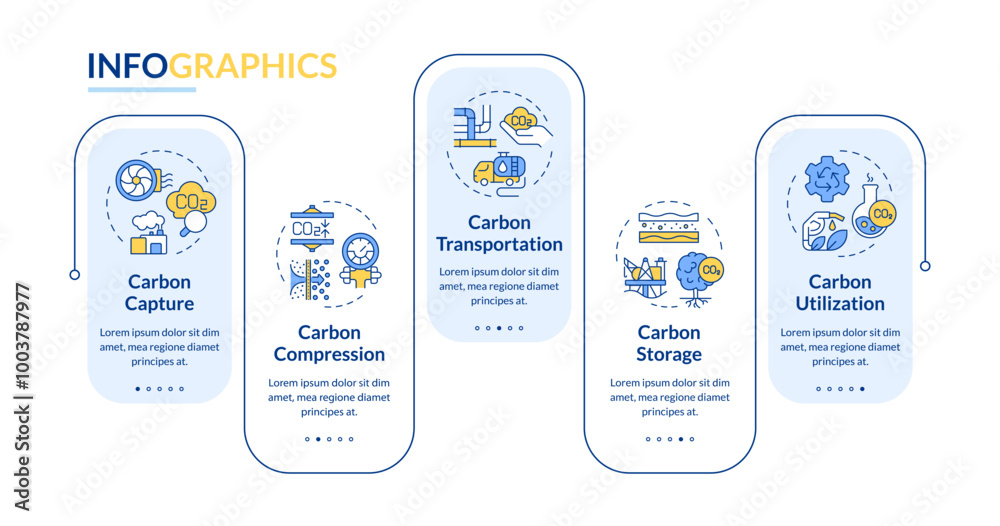 INFOGRAPHICS

$CO_2$

Carbon Capture

Lorem ipsum dolor sit dim amet, mea regione diamet principes at.

$CO_2$

Carbon Compression

Lorem ipsum dolor sit dim amet, mea regione diamet principes at.

$CO_2$

Carbon Transportation

Lorem ipsum dolor sit dim amet, mea regione diamet principes at.

$CO_2$

Carbon Storage

Lorem ipsum dolor sit dim amet, mea regione diamet principes at.

$CO_2$

Carbon Utilization

Lorem ipsum dolor sit dim amet, mea regione diamet principes at.

Adobe Stock | #1003787977