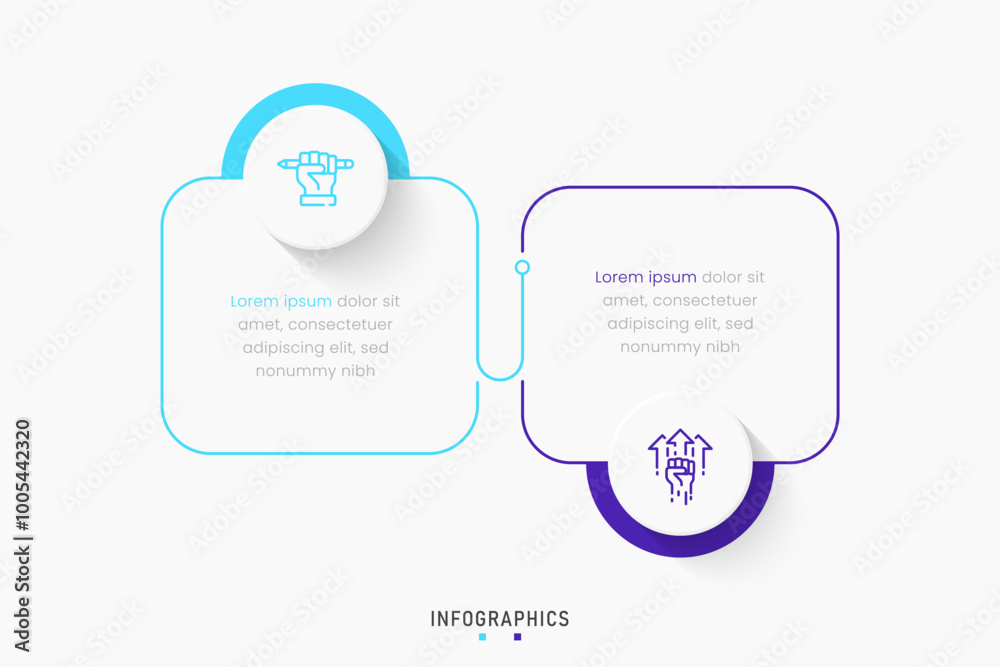 Lorem ipsum dolor sit amet, consectetuer adipiscing elit, sed nonummy nibh

Lorem ipsum dolor sit amet, consectetuer adipiscing elit, sed nonummy nibh

INFOGRAPHICS

Adobe Stock | #1005442320