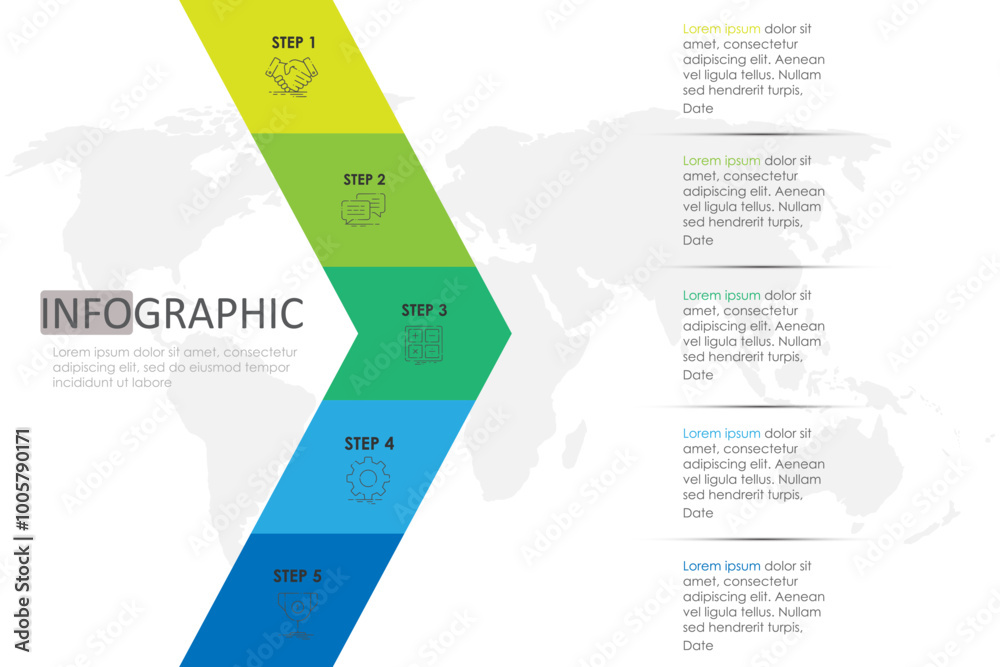 STEP 1

STEP 2

STEP 3

STEP 4

STEP 5

INFOGRAPHIC

Lorem ipsum dolor sit amet, consectetur adipiscing elit, sed do eiusmod tempor incididunt ut labore

Lorem ipsum dolor sit amet, consectetur adipiscing elit. Aenean vel ligula tellus. Nullam sed hendrerit turpis,
Date

Lorem ipsum dolor sit amet, consectetur adipiscing elit. Aenean vel ligula tellus. Nullam sed hendrerit turpis,
Date

Lorem ipsum dolor sit amet, consectetur adipiscing elit. Aenean vel ligula tellus. Nullam sed hendrerit turpis,
Date

Lorem ipsum dolor sit amet, consectetur adipiscing elit. Aenean vel ligula tellus. Nullam sed hendrerit turpis,
Date

Lorem ipsum dolor sit amet, consectetur adipiscing elit. Aenean vel ligula tellus. Nullam sed hendrerit turpis,
Date

Adobe Stock | #1005790171