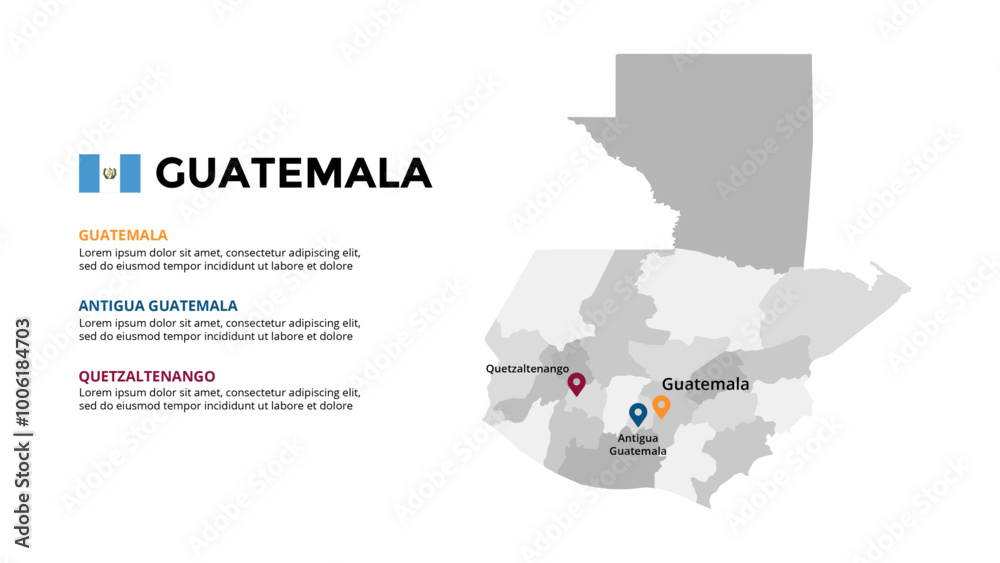 GUATEMALA

GUATEMALA
Lorem ipsum dolor sit amet, consectetur adipiscing elit, sed do eiusmod tempor incididunt ut labore et dolore

ANTIGUA GUATEMALA
Lorem ipsum dolor sit amet, consectetur adipiscing elit, sed do eiusmod tempor incididunt ut labore et dolore

QUETZALTENANGO
Lorem ipsum dolor sit amet, consectetur adipiscing elit, sed do eiusmod tempor incididunt ut labore et dolore

Quetzaltenango

Guatemala

Antigua Guatemala

Adobe Stock | #1006184703