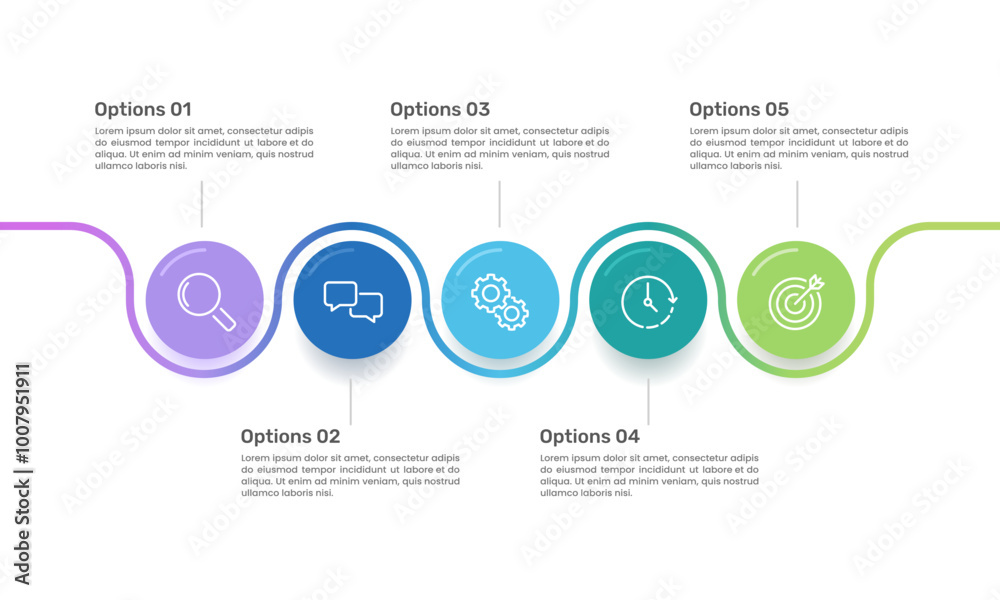 Options 01
Lorem ipsum dolor sit amet, consectetur adipis do eiusmod tempor incididunt ut labore et do aliqua. Ut enim ad minim veniam, quis nostrud ullamco laboris nisi.

Options 03
Lorem ipsum dolor sit amet, consectetur adipis do eiusmod tempor incididunt ut labore et do aliqua. Ut enim ad minim veniam, quis nostrud ullamco laboris nisi.

Options 05
Lorem ipsum dolor sit amet, consectetur adipis do eiusmod tempor incididunt ut labore et do aliqua. Ut enim ad minim veniam, quis nostrud ullamco laboris nisi.

Options 02
Lorem ipsum dolor sit amet, consectetur adipis do eiusmod tempor incididunt ut labore et do aliqua. Ut enim ad minim veniam, quis nostrud ullamco laboris nisi.

Options 04
Lorem ipsum dolor sit amet, consectetur adipis do eiusmod tempor incididunt ut labore et do aliqua. Ut enim ad minim veniam, quis nostrud ullamco laboris nisi.

Adobe Stock | #1007951911