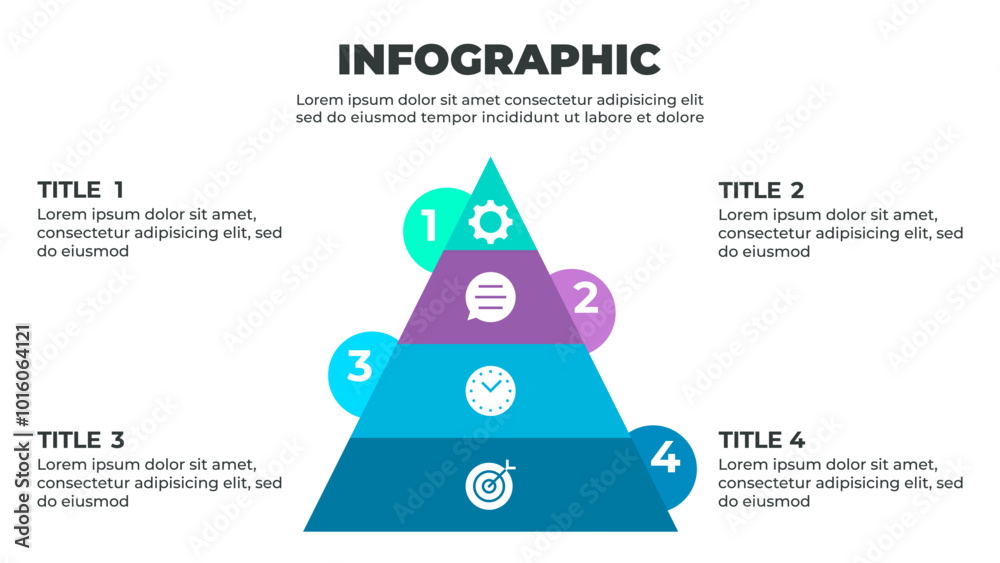 INFOGRAPHIC

Lorem ipsum dolor sit amet consectetur adipisicing elit sed do eiusmod tempor incididunt ut labore et dolore

TITLE 1
Lorem ipsum dolor sit amet, consectetur adipisicing elit, sed do eiusmod

TITLE 2
Lorem ipsum dolor sit amet, consectetur adipisicing elit, sed do eiusmod

1

2

3

4

TITLE 3
Lorem ipsum dolor sit amet, consectetur adipisicing elit, sed do eiusmod

TITLE 4
Lorem ipsum dolor sit amet, consectetur adipisicing elit, sed do eiusmod

Adobe Stock | #1016064121