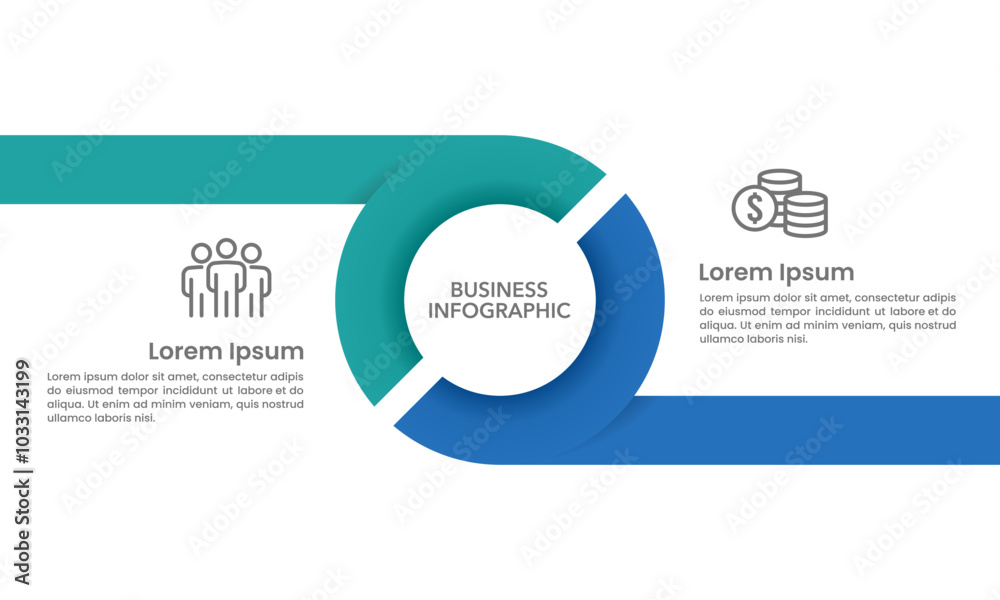 Lorem Ipsum

Lorem ipsum dolor sit amet, consectetur adipis do eiusmod tempor incididunt ut labore et do aliqua. Ut enim ad minim veniam, quis nostrud ullamco laboris nisi.

BUSINESS INFOGRAPHIC

Lorem Ipsum

Lorem ipsum dolor sit amet, consectetur adipis do eiusmod tempor incididunt ut labore et do aliqua. Ut enim ad minim veniam, quis nostrud ullamco laboris nisi.

Adobe Stock | #1033143199