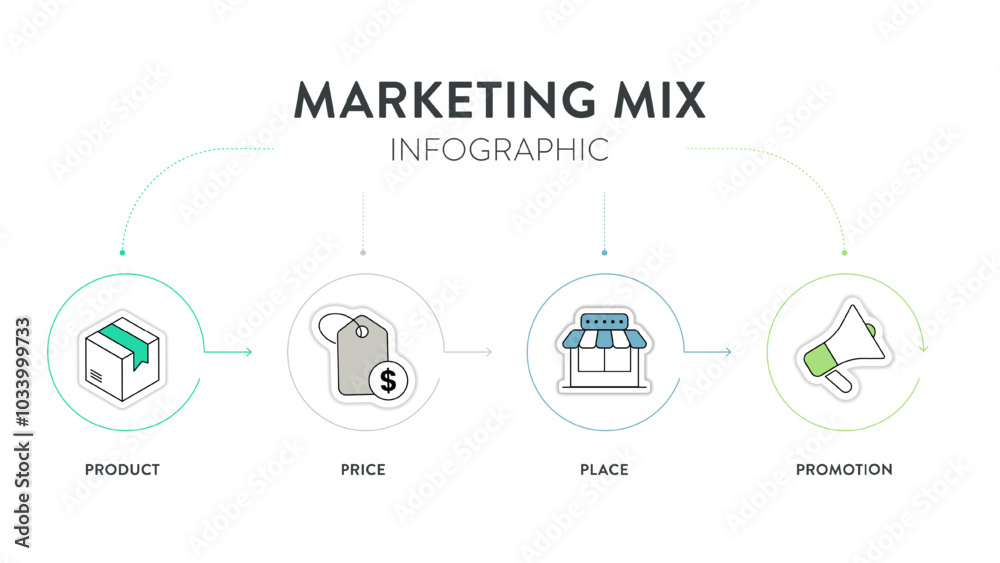 MARKETING MIX
INFOGRAPHIC

$

PRODUCT

PRICE

PLACE

PROMOTION

Adobe Stock | #1033999733