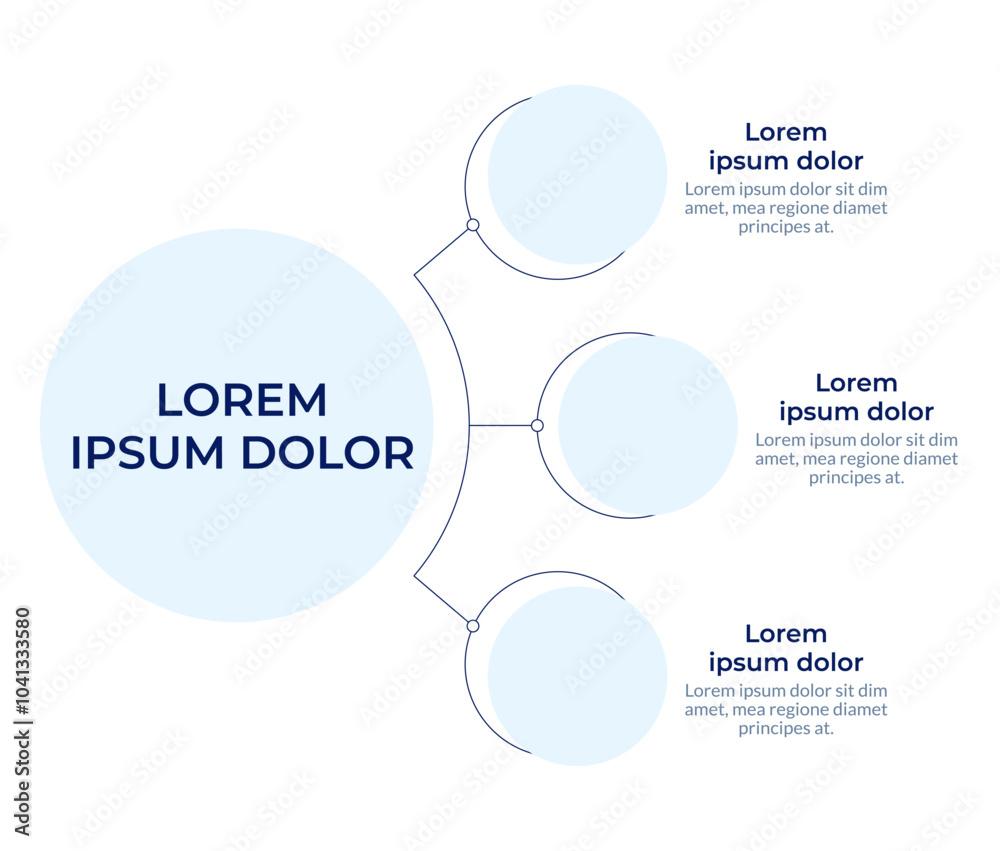 LOREM IPSUM DOLOR

Lorem ipsum dolor
Lorem ipsum dolor sit dim amet, mea regione diamet principes at.

Lorem ipsum dolor
Lorem ipsum dolor sit dim amet, mea regione diamet principes at.

Lorem ipsum dolor
Lorem ipsum dolor sit dim amet, mea regione diamet principes at.

Adobe Stock | #1041333580