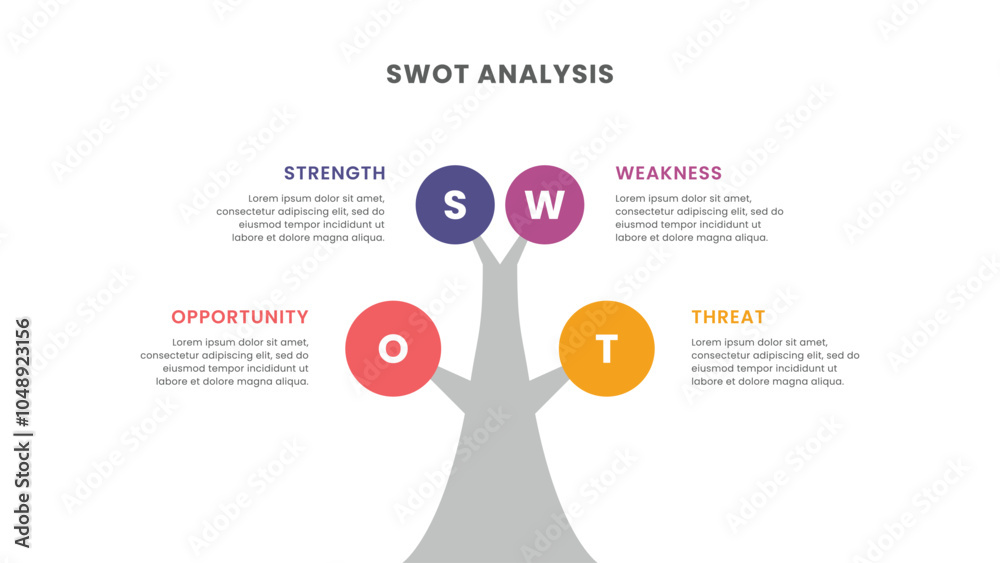 SWOT ANALYSIS

STRENGTH
Lorem ipsum dolor sit amet, consectetur adipiscing elit, sed do eiusmod tempor incididunt ut labore et dolore magna aliqua.

S

W

WEAKNESS
Lorem ipsum dolor sit amet, consectetur adipiscing elit, sed do eiusmod tempor incididunt ut labore et dolore magna aliqua.

OPPORTUNITY
Lorem ipsum dolor sit amet, consectetur adipiscing elit, sed do eiusmod tempor incididunt ut labore et dolore magna aliqua.

O

T

THREAT
Lorem ipsum dolor sit amet, consectetur adipiscing elit, sed do eiusmod tempor incididunt ut labore et dolore magna aliqua.

Adobe Stock | #1048923156