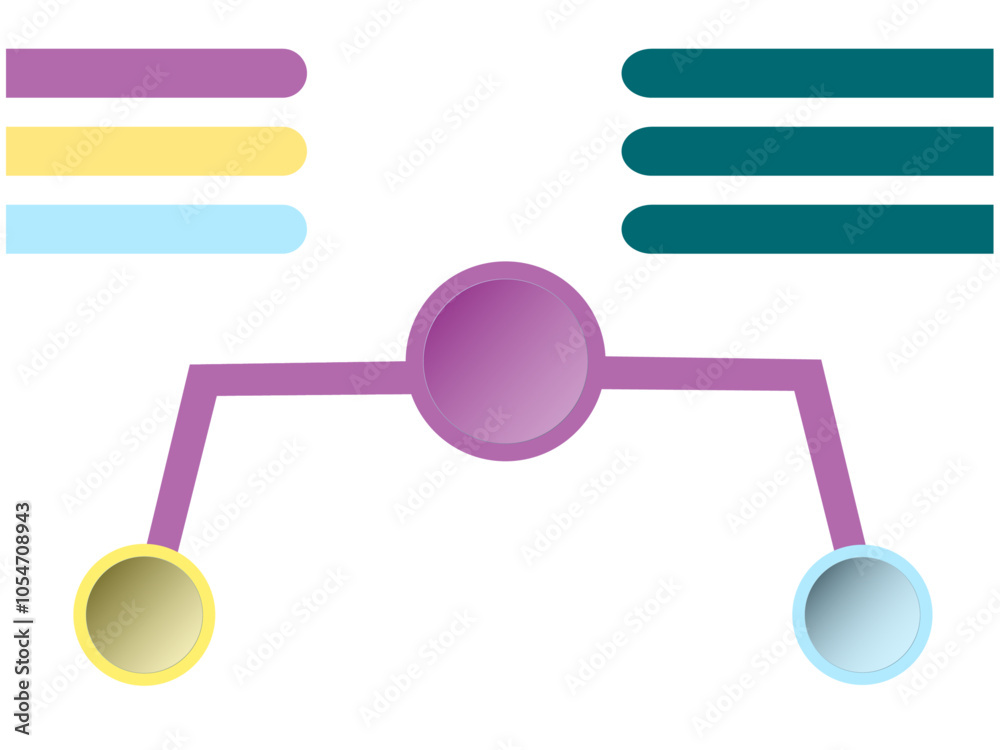 Adobe Stock | #1054708943