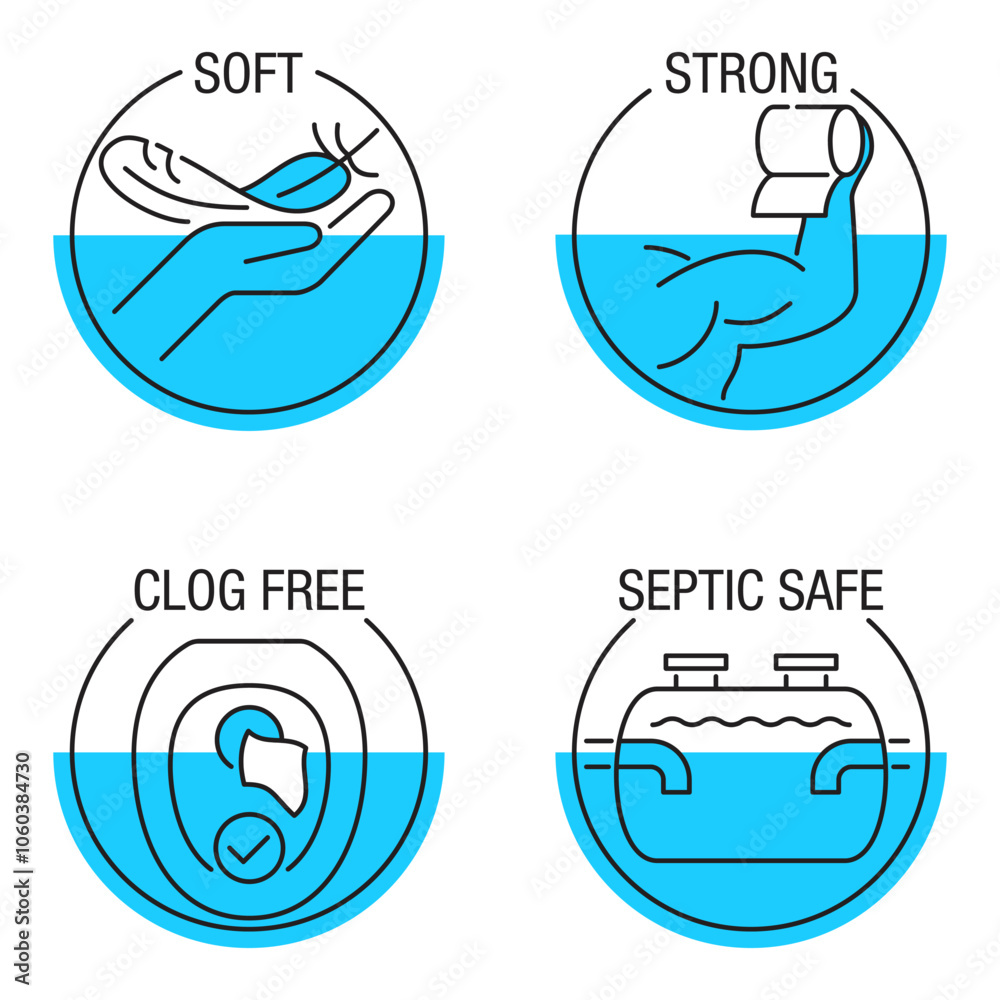 SOFT

STRONG

CLOG FREE

SEPTIC SAFE

Adobe Stock | #1060384730