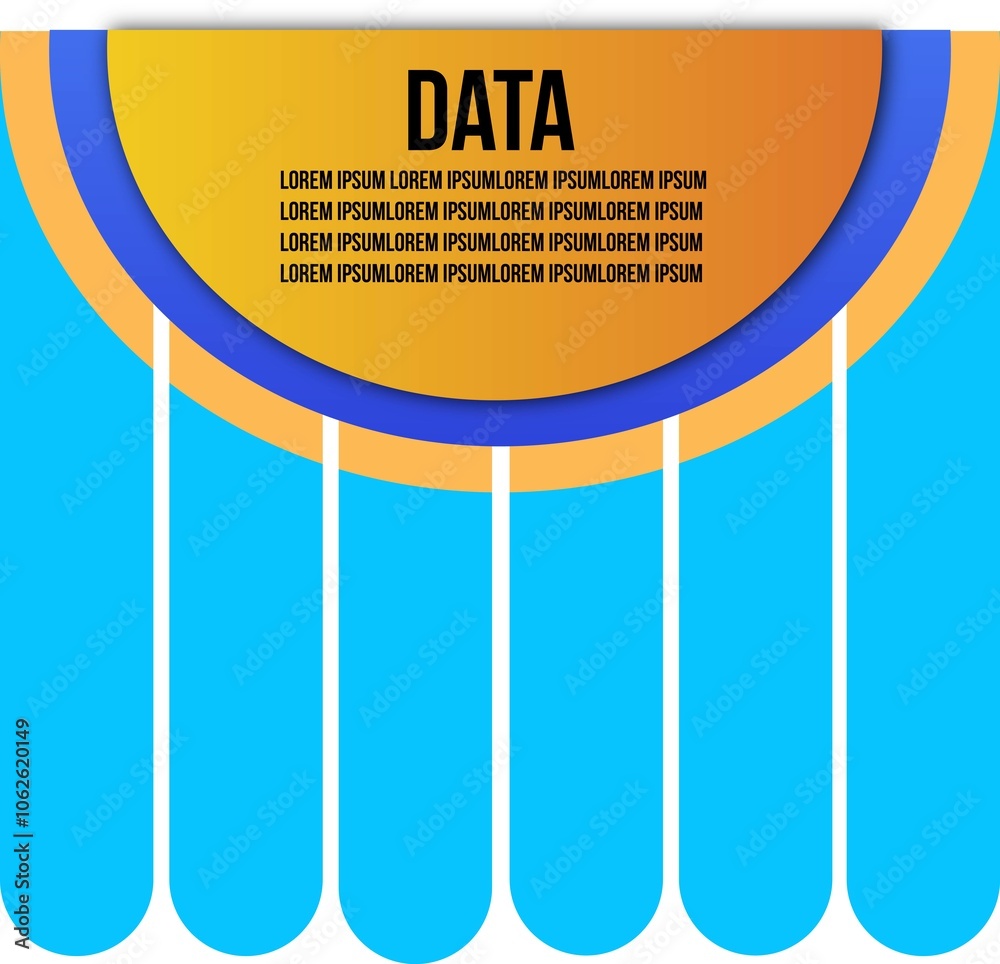 DATA

LOREM IPSUM LOREM IPSUMLOREM IPSUMLOREM IPSUM
LOREM IPSUMLOREM IPSUMLOREM IPSUMLOREM IPSUM
LOREM IPSUMLOREM IPSUMLOREM IPSUMLOREM IPSUM
LOREM IPSUMLOREM IPSUMLOREM IPSUMLOREM IPSUM

Adobe Stock | #1062620149