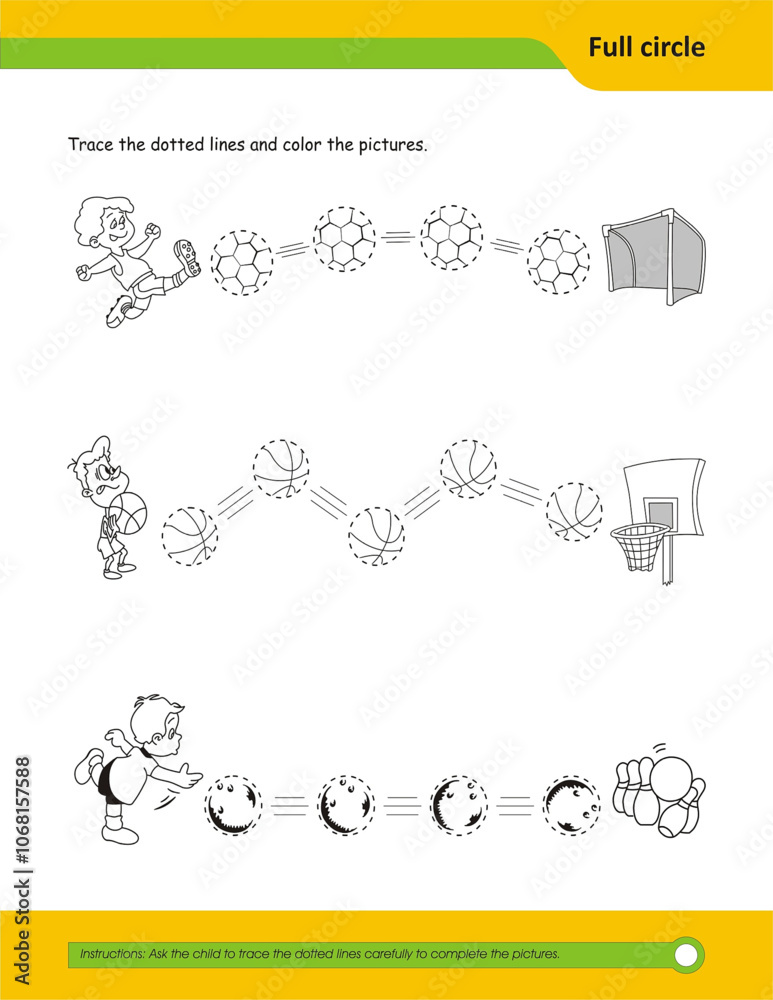 Full circle

Trace the dotted lines and color the pictures.

Instructions: Ask the child to trace the dotted lines carefully to complete the pictures.

Adobe Stock | #1068157588