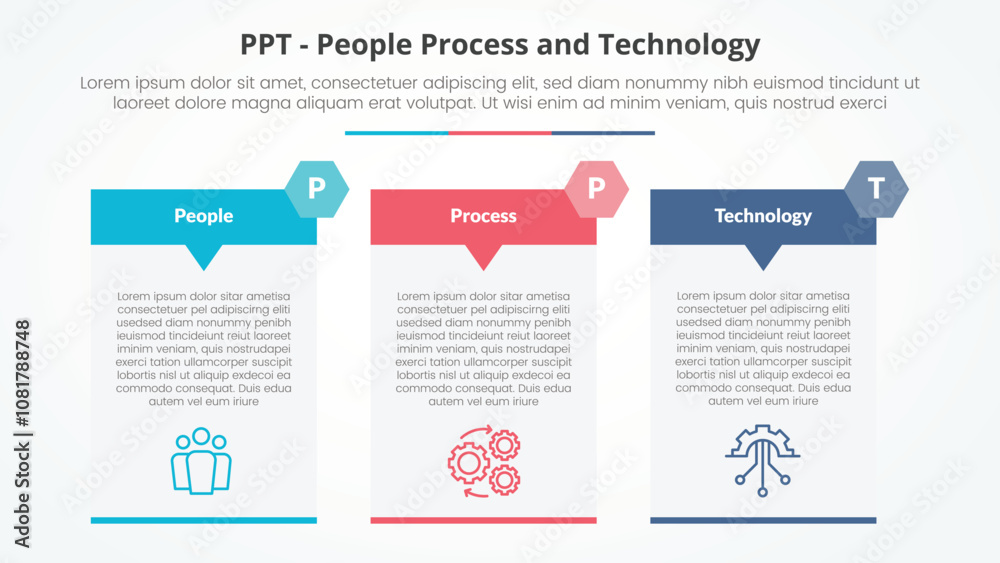 PPT - People Process and Technology

Lorem ipsum dolor sit amet, consectetuer adipiscing elit, sed diam nonummy nibh euismod tincidunt ut laoreet dolore magna aliquam erat volutpat. Ut wisi enim ad minim veniam, quis nostrud exerci

P

People

Lorem ipsum dolor sitar ametisa consectetuer pel adipiscirng eliti usedsed diam nonummy penibh ieuismod tincideiunt reiut laoreet iminim veniam, quis nostrudapei exerci tation ullamcorper suscipit lobortis nisl ut aliquip exdecoi ea commodo consequat. Duis edua autem vel eum iriure

P

Process

Lorem ipsum dolor sitar ametisa consectetuer pel adipiscirng eliti usedsed diam nonummy penibh ieuismod tincideiunt reiut laoreet iminim veniam, quis nostrudapei exerci tation ullamcorper suscipit lobortis nisl ut aliquip exdecoi ea commodo consequat. Duis edua autem vel eum iriure

T

Technology

Lorem ipsum dolor sitar ametisa consectetuer pel adipiscirng eliti usedsed diam nonummy penibh ieuismod tincideiunt reiut laoreet iminim veniam, quis nostrudapei exerci tation ullamcorper suscipit lobortis nisl ut aliquip exdecoi ea commodo consequat. Duis edua autem vel eum iriure

Adobe Stock | #1081788748