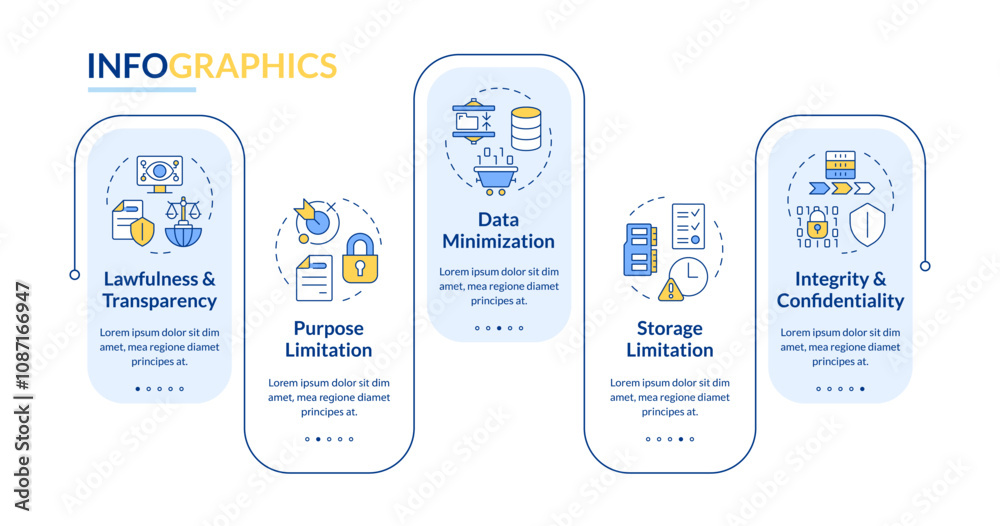 INFOGRAPHICS

Lawfulness & Transparency

Lorem ipsum dolor sit dim amet, mea regione diamet principes at.

Purpose Limitation

Lorem ipsum dolor sit dim amet, mea regione diamet principes at.

Data Minimization

Lorem ipsum dolor sit dim amet, mea regione diamet principes at.

Storage Limitation

Lorem ipsum dolor sit dim amet, mea regione diamet principes at.

Integrity & Confidentiality

Lorem ipsum dolor sit dim amet, mea regione diamet principes at.

Adobe Stock | #1087166947