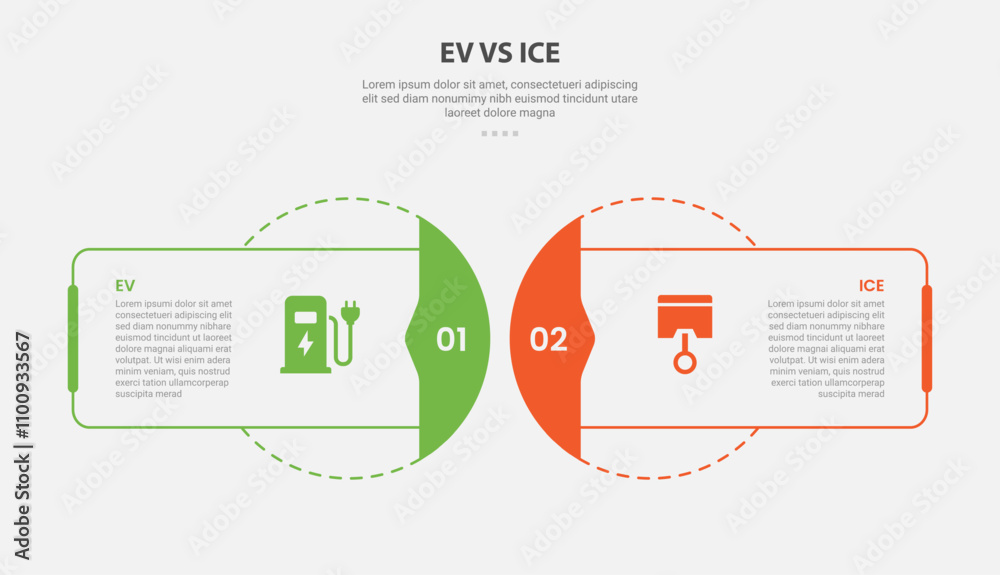 EV VS ICE

Lorem ipsum dolor sit amet, consectetueri adipiscing elit sed diam nonumimy nibh euismod tincidunt utare laoreet dolore magna

EV

Lorem ipsumi dolor sit amet consectetueri adipiscing elit sed diam nonummy nibhare euismod tincidunt ut laoreet dolore magnai aliquami erat volutpat. Ut wisi enim adera minim veniam, quis nostrud exerci tation ullamcorperap suscipita merad

01

02

ICE

Lorem ipsumi dolor sit amet consectetueri adipiscing elit sed diam nonummy nibhare euismod tincidunt ut laoreet dolore magnai aliquami erat volutpat. Ut wisi enim adera minim veniam, quis nostrud exerci tation ullamcorperap suscipita merad

Adobe Stock | #1100933567