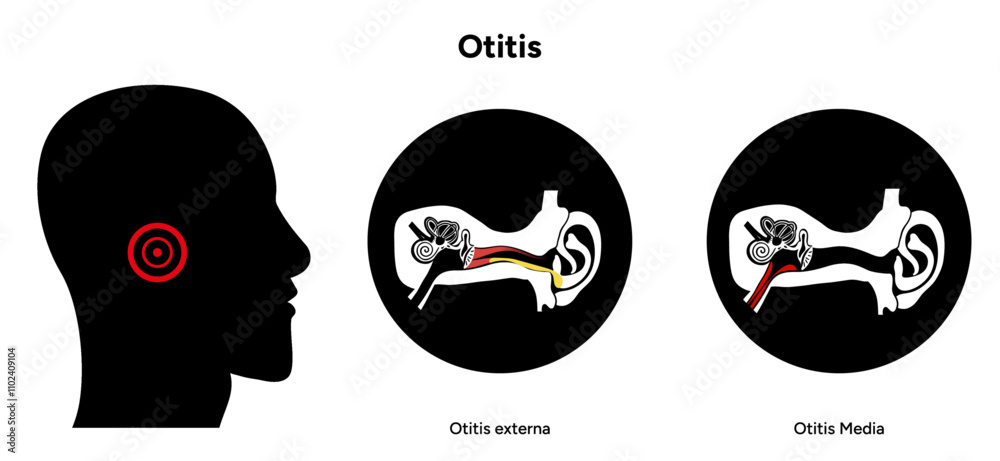 Otitis

Otitis externa

Otitis Media

Adobe Stock

#1102409104