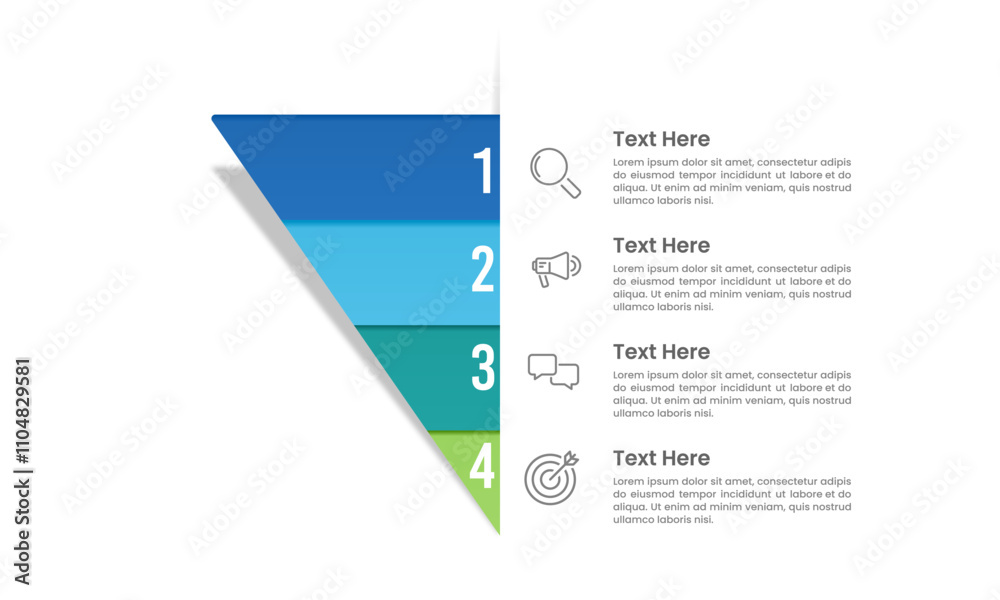 1

Text Here

Lorem ipsum dolor sit amet, consectetur adipis do eiusmod tempor incididunt ut labore et do aliqua. Ut enim ad minim veniam, quis nostrud ullamco laboris nisi.

2

Text Here

Lorem ipsum dolor sit amet, consectetur adipis do eiusmod tempor incididunt ut labore et do aliqua. Ut enim ad minim veniam, quis nostrud ullamco laboris nisi.

3

Text Here

Lorem ipsum dolor sit amet, consectetur adipis do eiusmod tempor incididunt ut labore et do aliqua. Ut enim ad minim veniam, quis nostrud ullamco laboris nisi.

4

Text Here

Lorem ipsum dolor sit amet, consectetur adipis do eiusmod tempor incididunt ut labore et do aliqua. Ut enim ad minim veniam, quis nostrud ullamco laboris nisi.

Adobe Stock | #1104829581