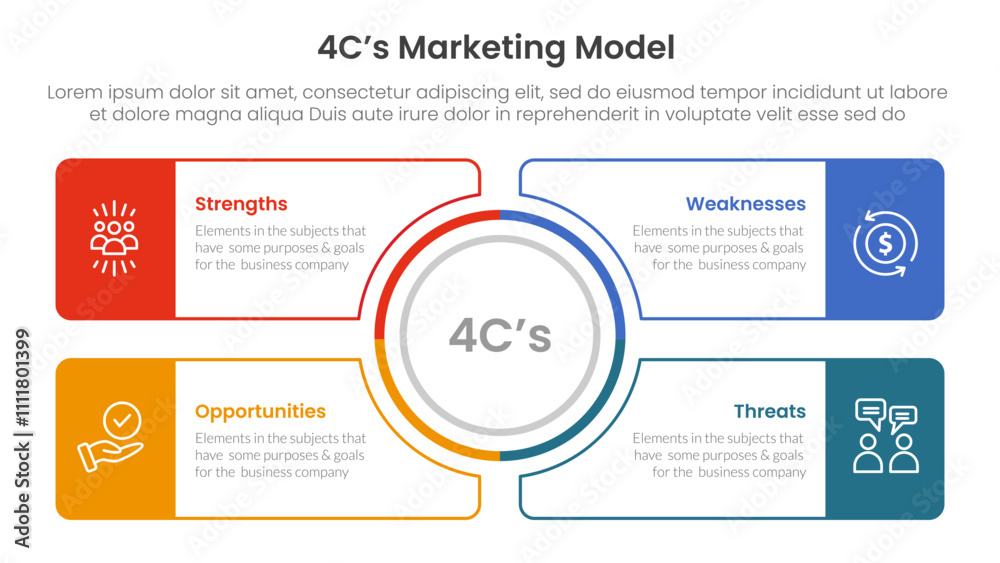 4C's Marketing Model

Lorem ipsum dolor sit amet, consectetur adipiscing elit, sed do eiusmod tempor incididunt ut labore et dolore magna aliqua Duis aute irure dolor in reprehenderit in voluptate velit esse sed do

Strengths

Elements in the subjects that have some purposes & goals for the business company

Weaknesses

Elements in the subjects that have some purposes & goals for the business company

4C's

Opportunities

Elements in the subjects that have some purposes & goals for the business company

Threats

Elements in the subjects that have some purposes & goals for the business company

Adobe Stock | #1111801399