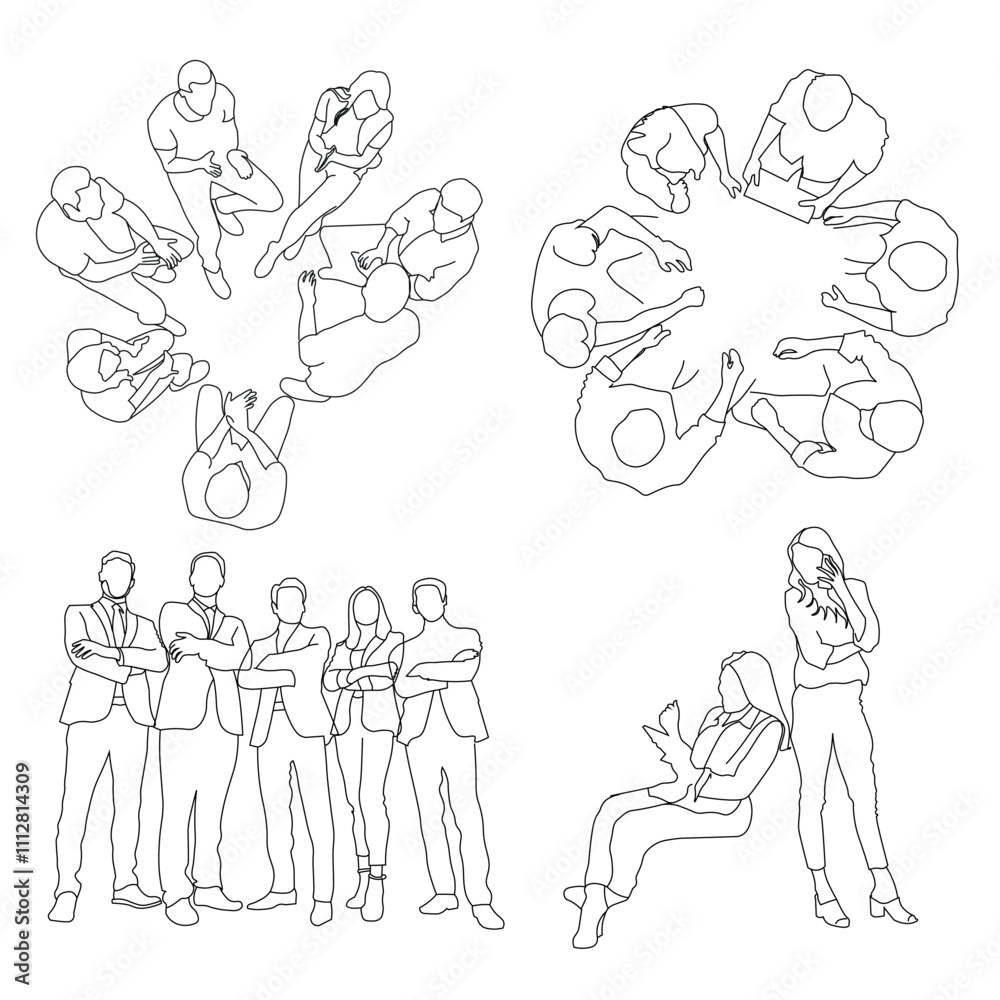 Adobe Stock | #1112814309