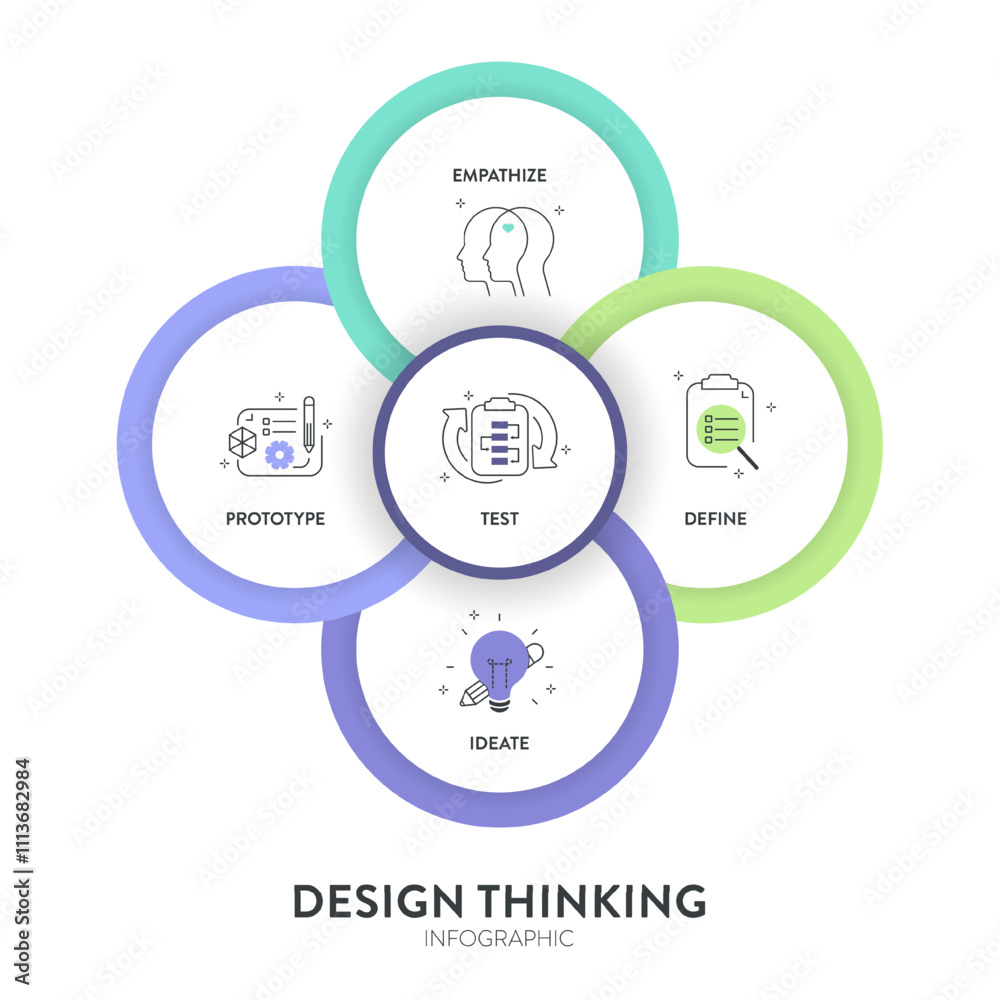 EMPATHIZE

PROTOTYPE

TEST

DEFINE

IDEATE

DESIGN THINKING
INFOGRAPHIC

Adobe Stock | #1113682984