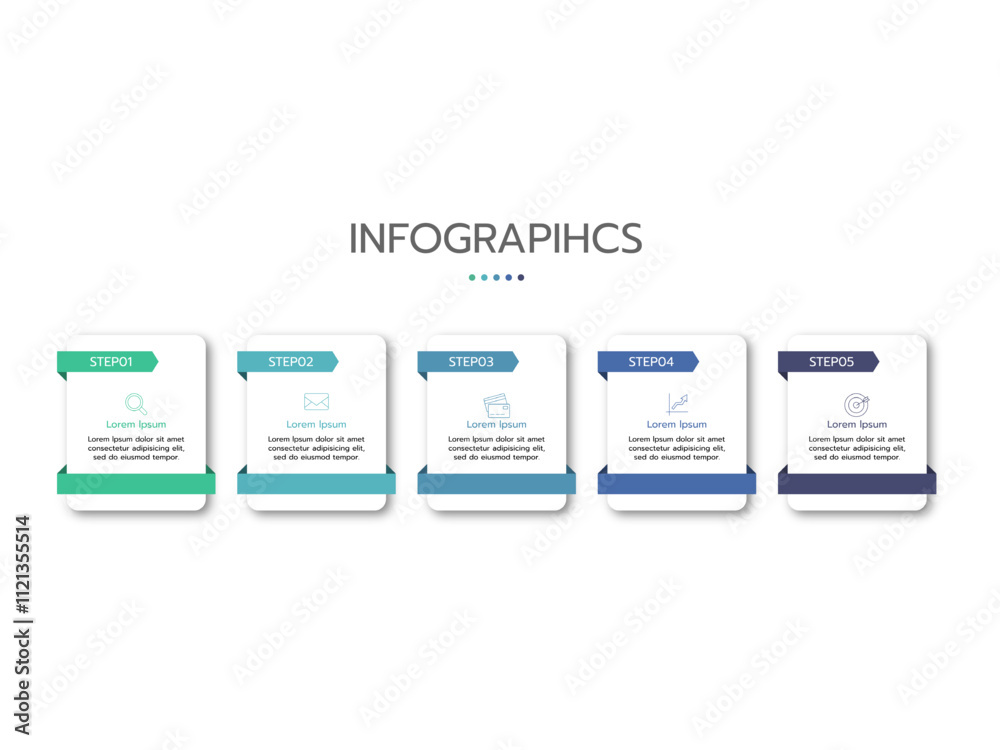 INFOGRAPIHCS

STEP01
Lorem Ipsum
Lorem Ipsum dolor sit amet consectetur adipisicing elit, sed do eiusmod tempor.

STEP02
Lorem Ipsum
Lorem Ipsum dolor sit amet consectetur adipisicing elit, sed do eiusmod tempor.

STEP03
Lorem Ipsum
Lorem Ipsum dolor sit amet consectetur adipisicing elit, sed do eiusmod tempor.

STEP04
Lorem Ipsum
Lorem Ipsum dolor sit amet consectetur adipisicing elit, sed do eiusmod tempor.

STEP05
Lorem Ipsum
Lorem Ipsum dolor sit amet consectetur adipisicing elit, sed do eiusmod tempor.

Adobe Stock | #1121355514