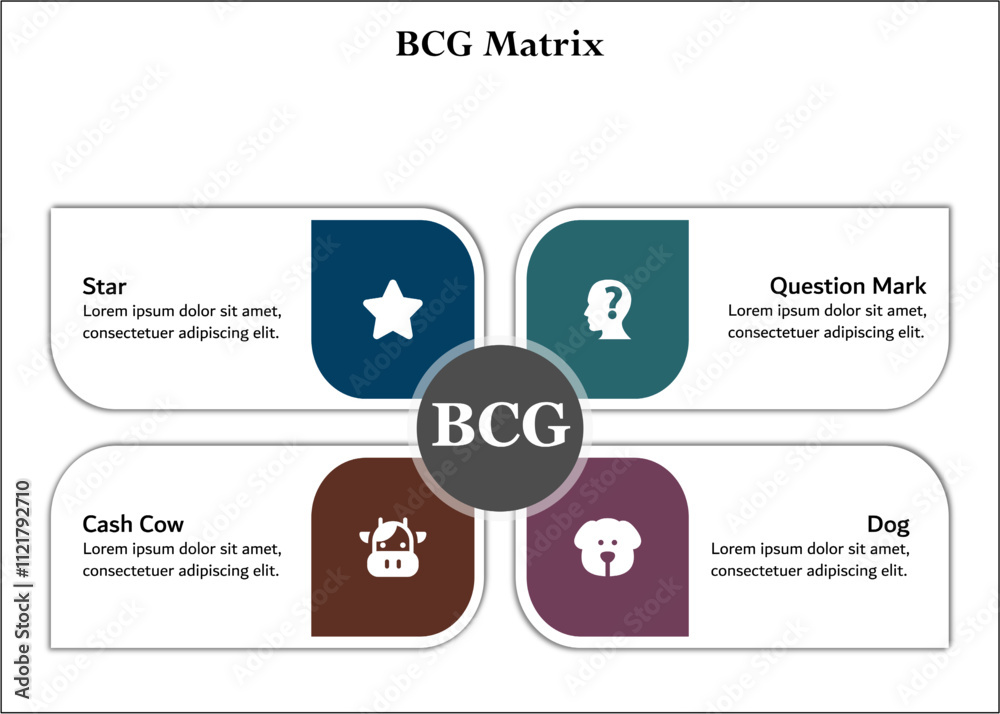 BCG Matrix

Star
Lorem ipsum dolor sit amet, consectetuer adipiscing elit.

Question Mark
Lorem ipsum dolor sit amet, consectetuer adipiscing elit.

BCG

Cash Cow
Lorem ipsum dolor sit amet, consectetuer adipiscing elit.

Dog
Lorem ipsum dolor sit amet, consectetuer adipiscing elit.

Adobe Stock | #1121792710