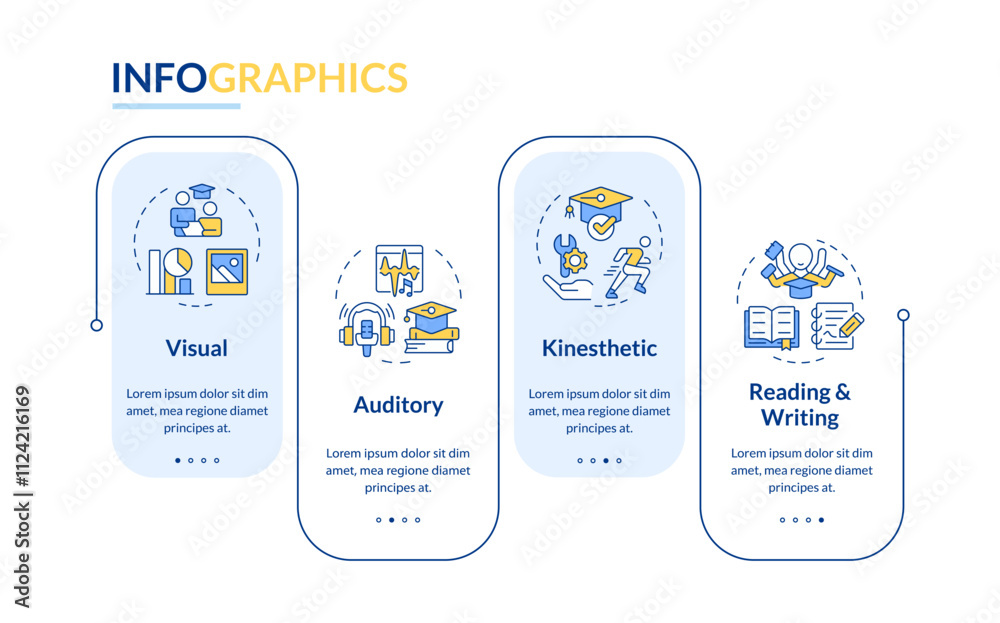 INFOGRAPHICS

Visual

Lorem ipsum dolor sit dim amet, mea regione diamet principes at.

Auditory

Lorem ipsum dolor sit dim amet, mea regione diamet principes at.

Kinesthetic

Lorem ipsum dolor sit dim amet, mea regione diamet principes at.

Reading & Writing

Lorem ipsum dolor sit dim amet, mea regione diamet principes at.

Adobe Stock | #1124216169