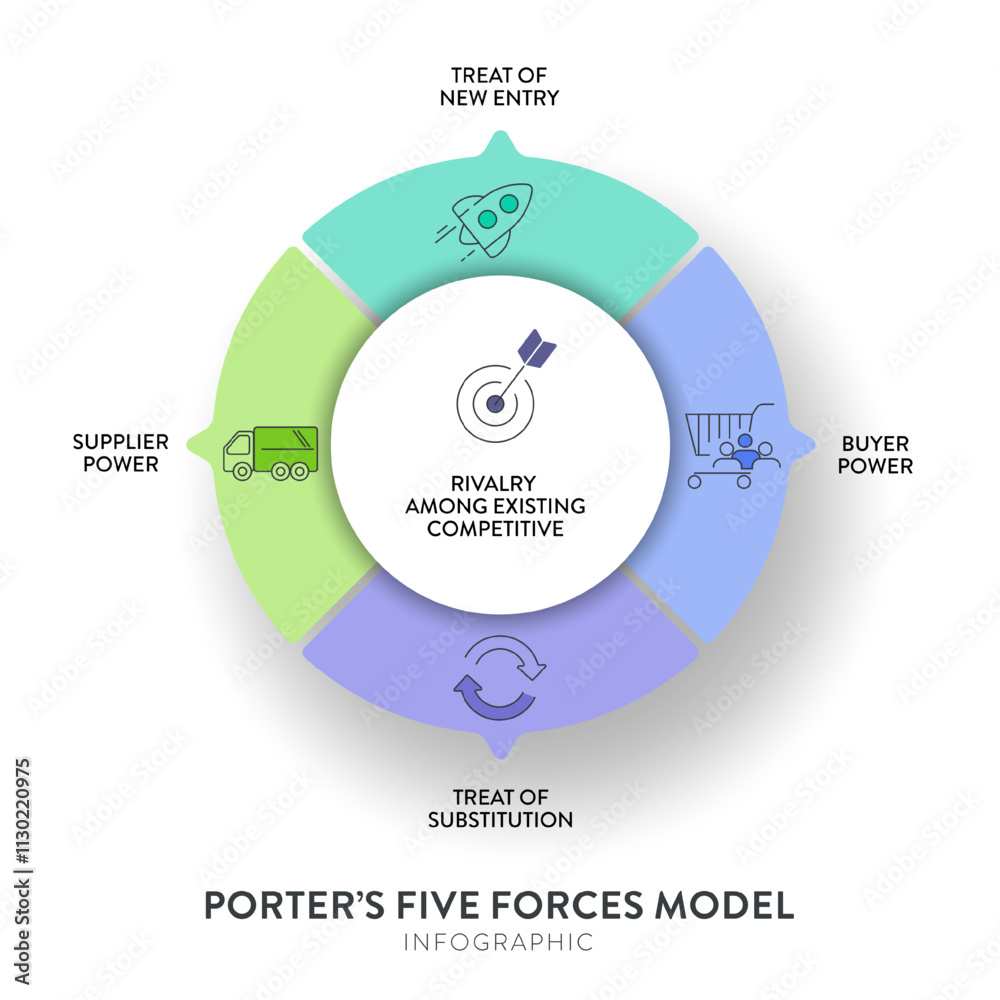 TREAT OF NEW ENTRY

SUPPLIER POWER

RIVALRY AMONG EXISTING COMPETITIVE

BUYER POWER

TREAT OF SUBSTITUTION

PORTER'S FIVE FORCES MODEL

INFOGRAPHIC

Adobe Stock | #1130220975