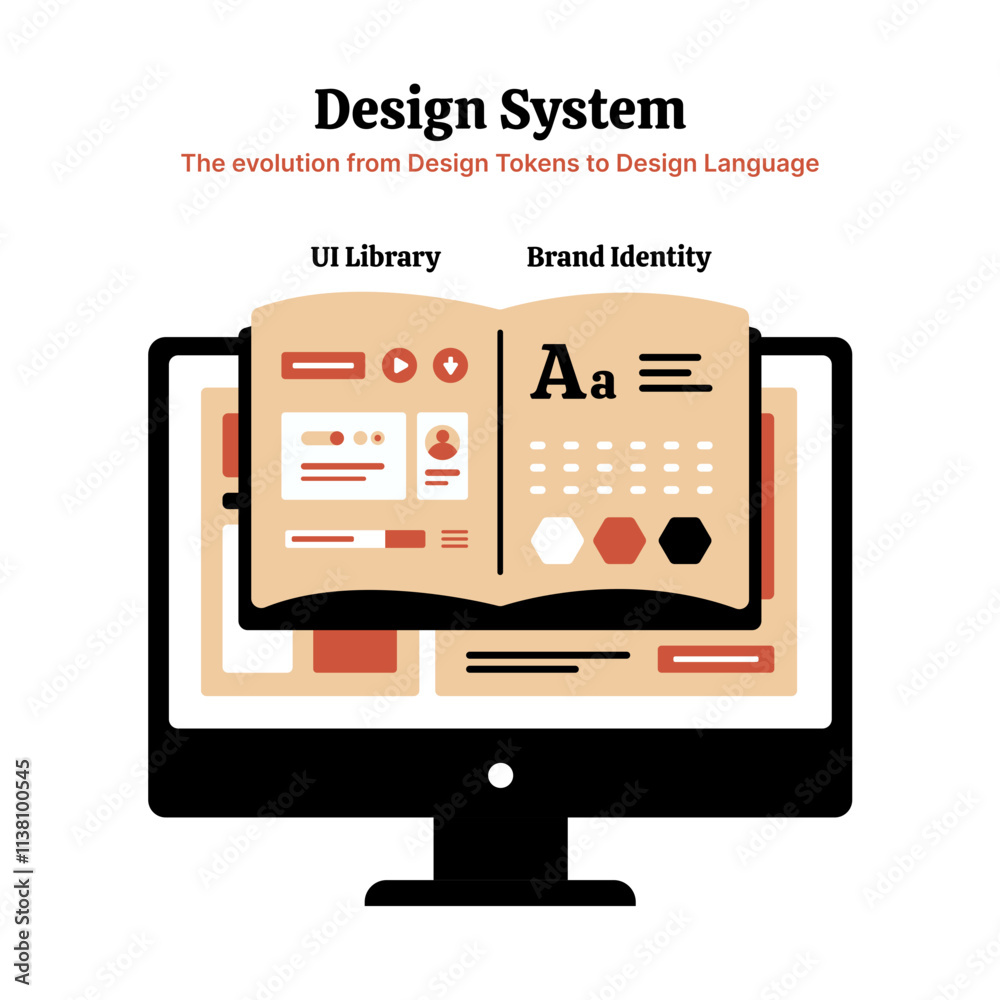 Design System

The evolution from Design Tokens to Design Language

UI Library

Brand Identity

Aa

Adobe Stock | #1138100545