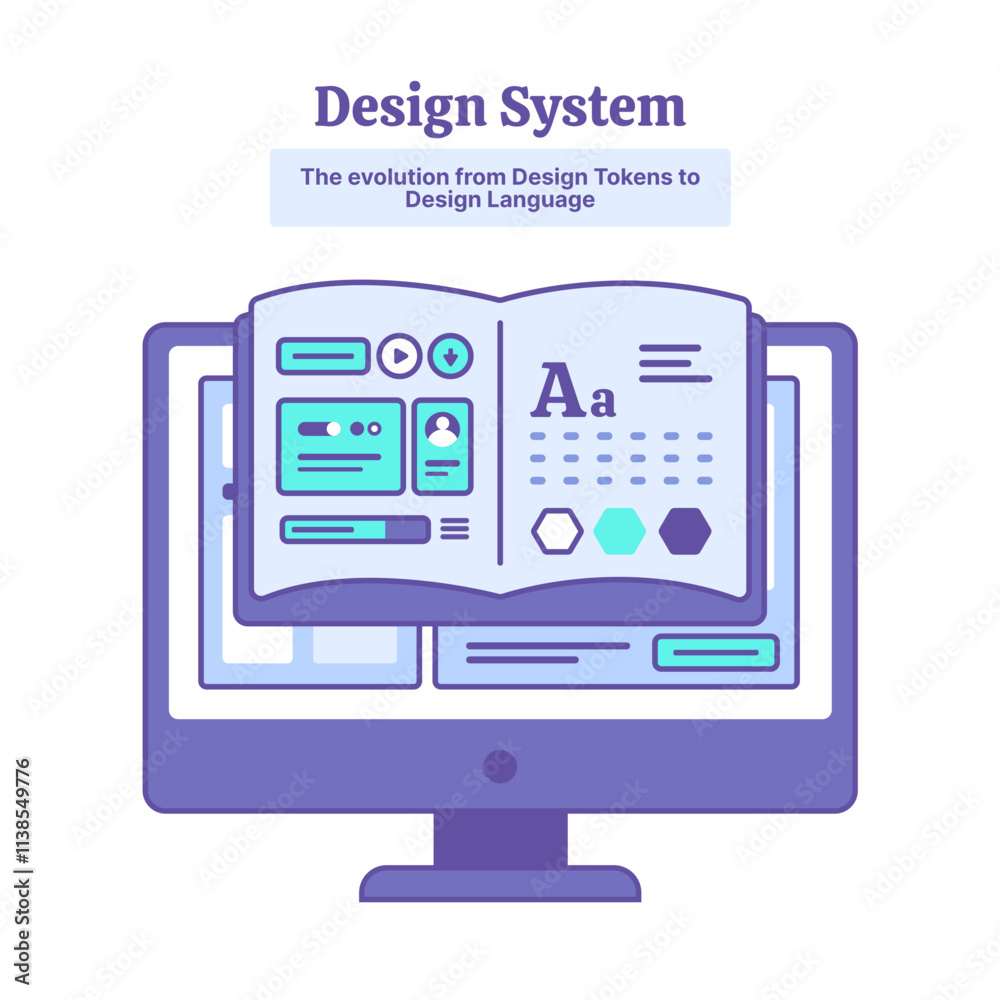 Design System

The evolution from Design Tokens to Design Language

Aa

Adobe Stock | #1138549776