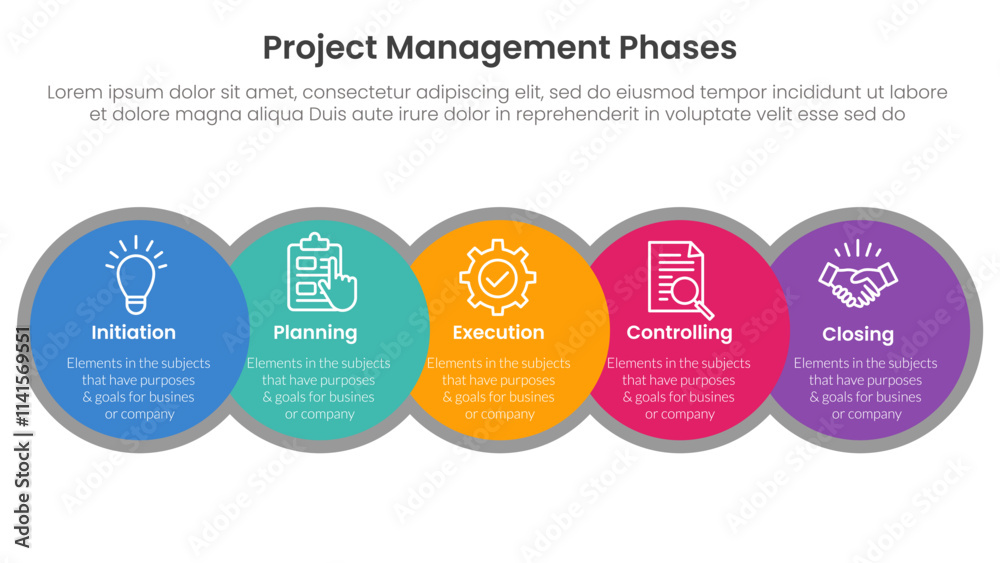 Project Management Phases

Lorem ipsum dolor sit amet, consectetur adipiscing elit, sed do eiusmod tempor incididunt ut labore et dolore magna aliqua Duis aute irure dolor in reprehenderit in voluptate velit esse sed do

Initiation
Elements in the subjects that have purposes & goals for busines or company

Planning
Elements in the subjects that have purposes & goals for busines or company

Execution
Elements in the subjects that have purposes & goals for busines or company

Controlling
Elements in the subjects that have purposes & goals for busines or company

Closing
Elements in the subjects that have purposes & goals for busines or company

Adobe Stock | #1141569551