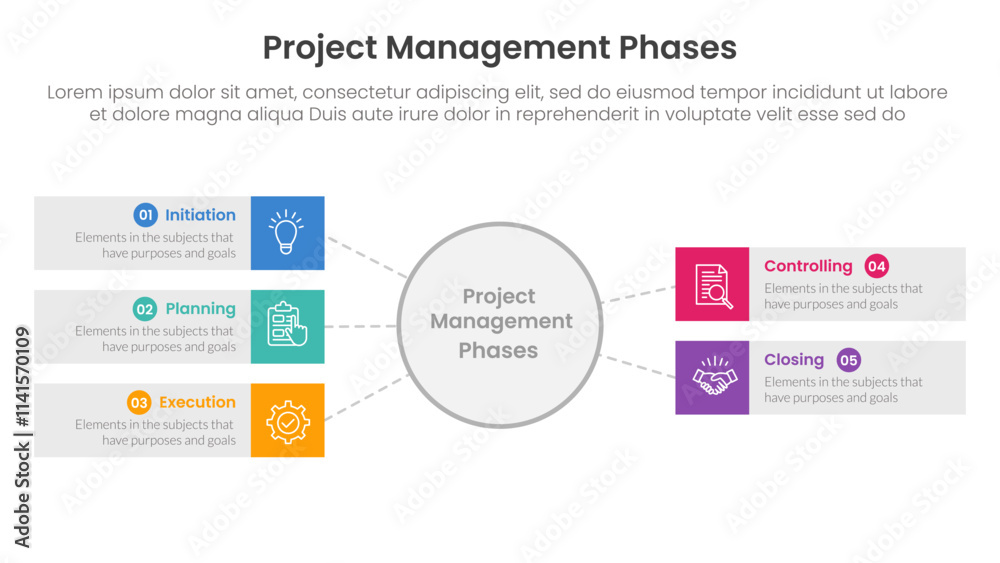 Project Management Phases

Lorem ipsum dolor sit amet, consectetur adipiscing elit, sed do eiusmod tempor incididunt ut labore et dolore magna aliqua Duis aute irure dolor in reprehenderit in voluptate velit esse sed do

01 Initiation
Elements in the subjects that have purposes and goals

02 Planning
Elements in the subjects that have purposes and goals

03 Execution
Elements in the subjects that have purposes and goals

Project Management Phases

Controlling 04
Elements in the subjects that have purposes and goals

Closing 05
Elements in the subjects that have purposes and goals

Adobe Stock | #1141570109