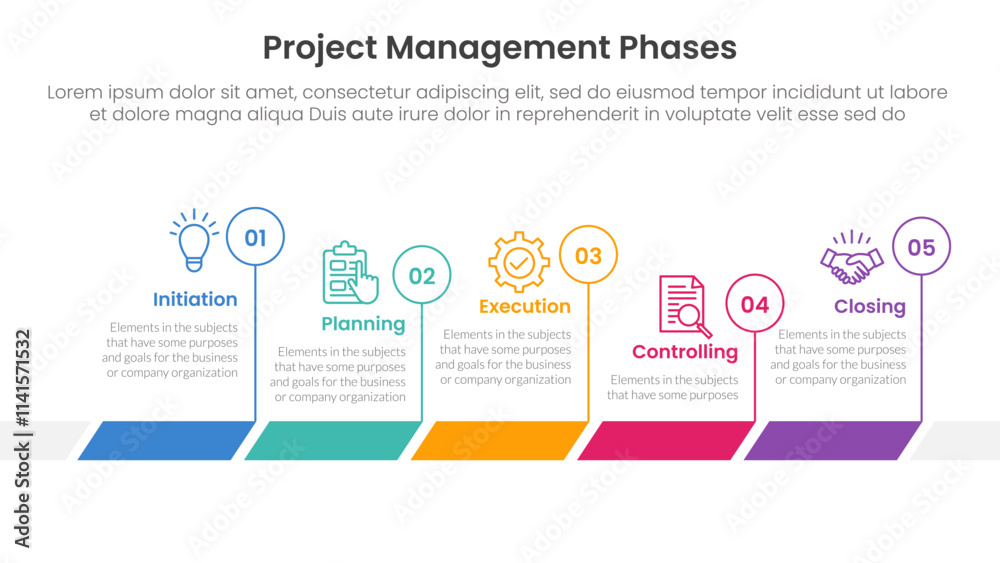 Project Management Phases

Lorem ipsum dolor sit amet, consectetur adipiscing elit, sed do eiusmod tempor incididunt ut labore et dolore magna aliqua Duis aute irure dolor in reprehenderit in voluptate velit esse sed do

01

Initiation

Elements in the subjects that have some purposes and goals for the business or company organization

02

Planning

Elements in the subjects that have some purposes and goals for the business or company organization

03

Execution

Elements in the subjects that have some purposes and goals for the business or company organization

04

Controlling

Elements in the subjects that have some purposes

05

Closing

Elements in the subjects that have some purposes and goals for the business or company organization

Adobe Stock | #1141571532