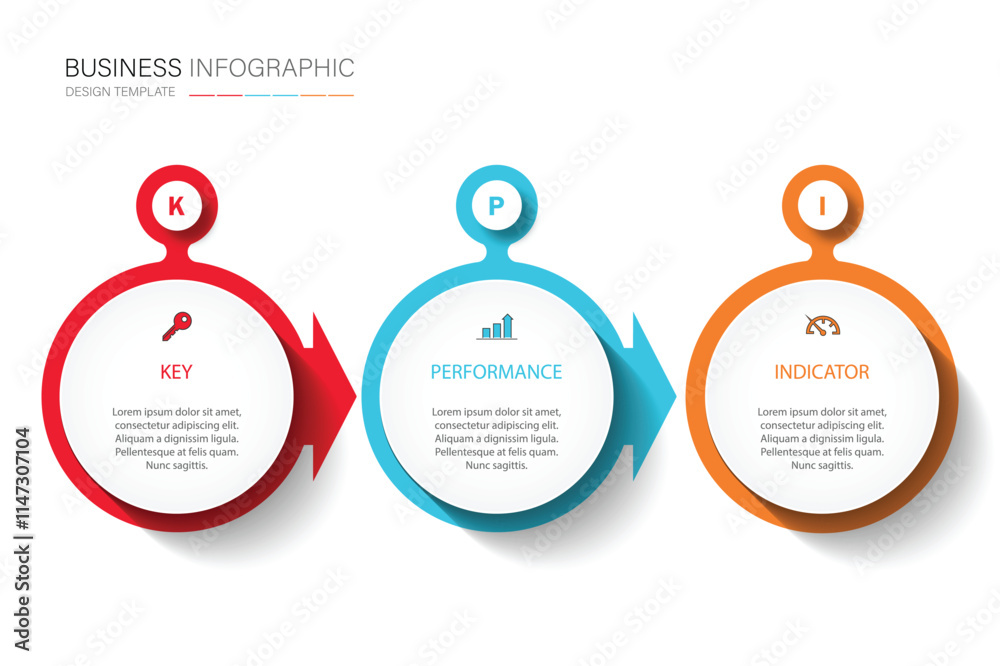 BUSINESS INFOGRAPHIC
DESIGN TEMPLATE

K

KEY

Lorem ipsum dolor sit amet, consectetur adipiscing elit. Aliquam a dignissim ligula. Pellentesque at felis quam. Nunc sagittis.

P

PERFORMANCE

Lorem ipsum dolor sit amet, consectetur adipiscing elit. Aliquam a dignissim ligula. Pellentesque at felis quam. Nunc sagittis.

I

INDICATOR

Lorem ipsum dolor sit amet, consectetur adipiscing elit. Aliquam a dignissim ligula. Pellentesque at felis quam. Nunc sagittis.

Adobe Stock | #1147307104