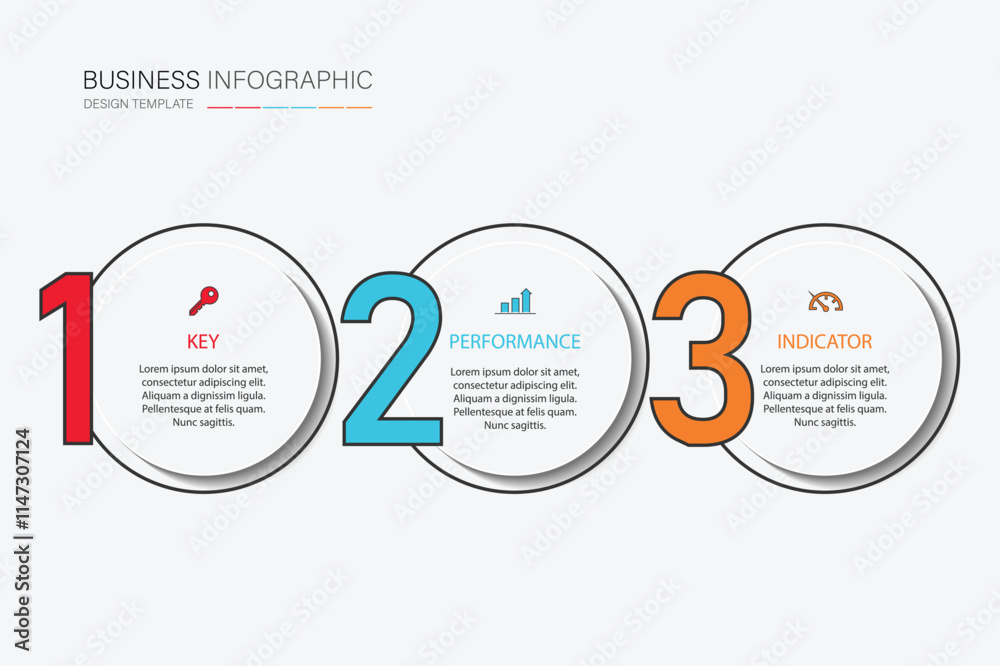 BUSINESS INFOGRAPHIC
DESIGN TEMPLATE

1
KEY
Lorem ipsum dolor sit amet, consectetur adipiscing elit. Aliquam a dignissim ligula. Pellentesque at felis quam. Nunc sagittis.

2
PERFORMANCE
Lorem ipsum dolor sit amet, consectetur adipiscing elit. Aliquam a dignissim ligula. Pellentesque at felis quam. Nunc sagittis.

3
INDICATOR
Lorem ipsum dolor sit amet, consectetur adipiscing elit. Aliquam a dignissim ligula. Pellentesque at felis quam. Nunc sagittis.

Adobe Stock | #1147307124