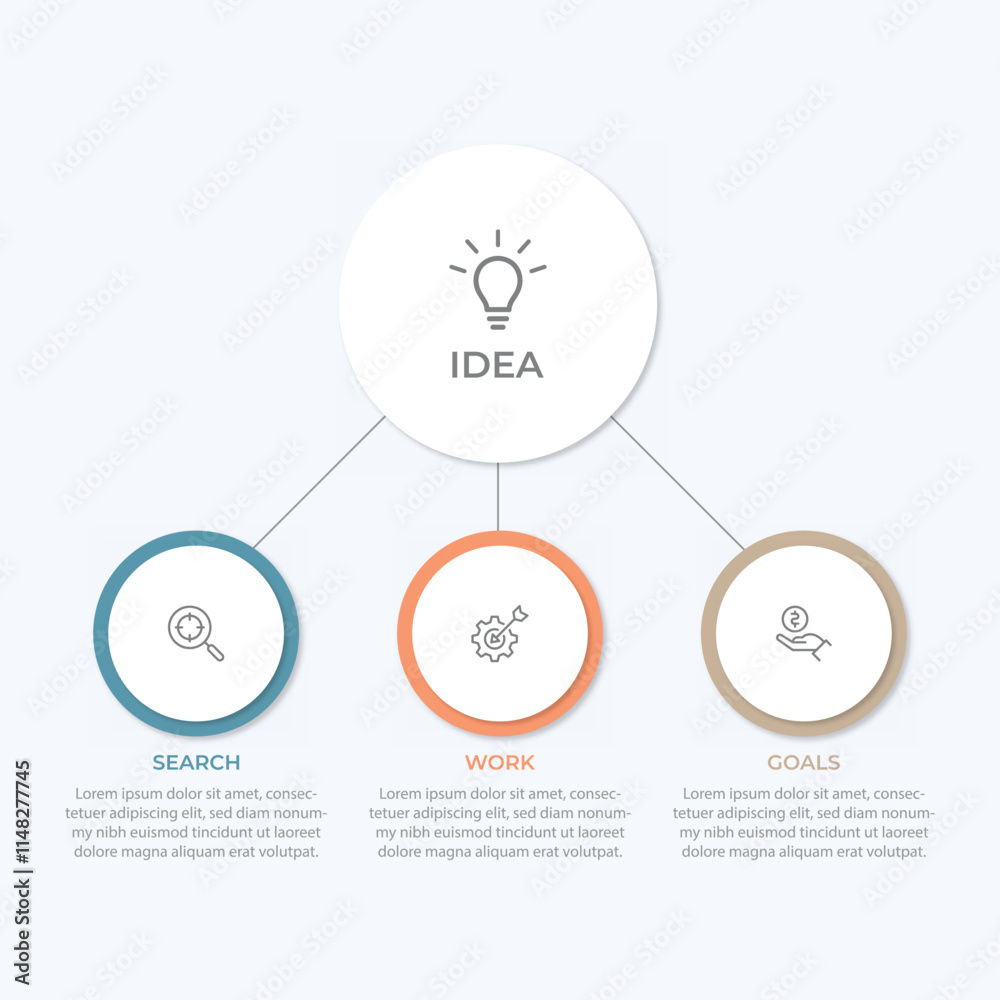 IDEA

SEARCH

Lorem ipsum dolor sit amet, consectetuer adipiscing elit, sed diam nonummy nibh euismod tincidunt ut laoreet dolore magna aliquam erat volutpat.

WORK

Lorem ipsum dolor sit amet, consectetuer adipiscing elit, sed diam nonummy nibh euismod tincidunt ut laoreet dolore magna aliquam erat volutpat.

GOALS

Lorem ipsum dolor sit amet, consectetuer adipiscing elit, sed diam nonummy nibh euismod tincidunt ut laoreet dolore magna aliquam erat volutpat.

Adobe Stock | #1148277745