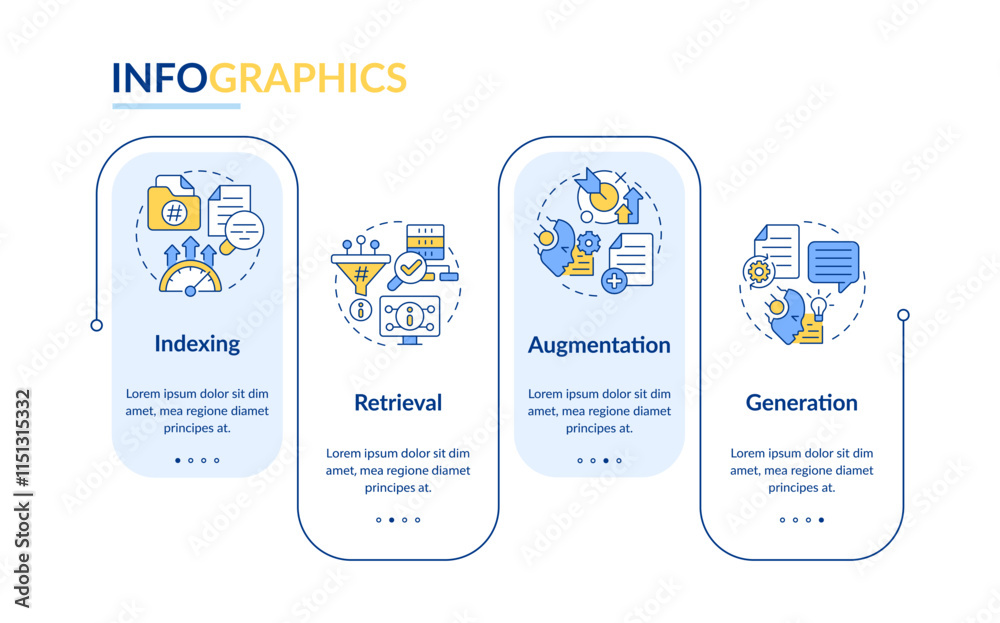 INFOGRAPHICS

Indexing

Lorem ipsum dolor sit dim amet, mea regione diamet principes at.

Retrieval

Lorem ipsum dolor sit dim amet, mea regione diamet principes at.

Augmentation

Lorem ipsum dolor sit dim amet, mea regione diamet principes at.

Generation

Lorem ipsum dolor sit dim amet, mea regione diamet principes at.

Adobe Stock | #1151315332