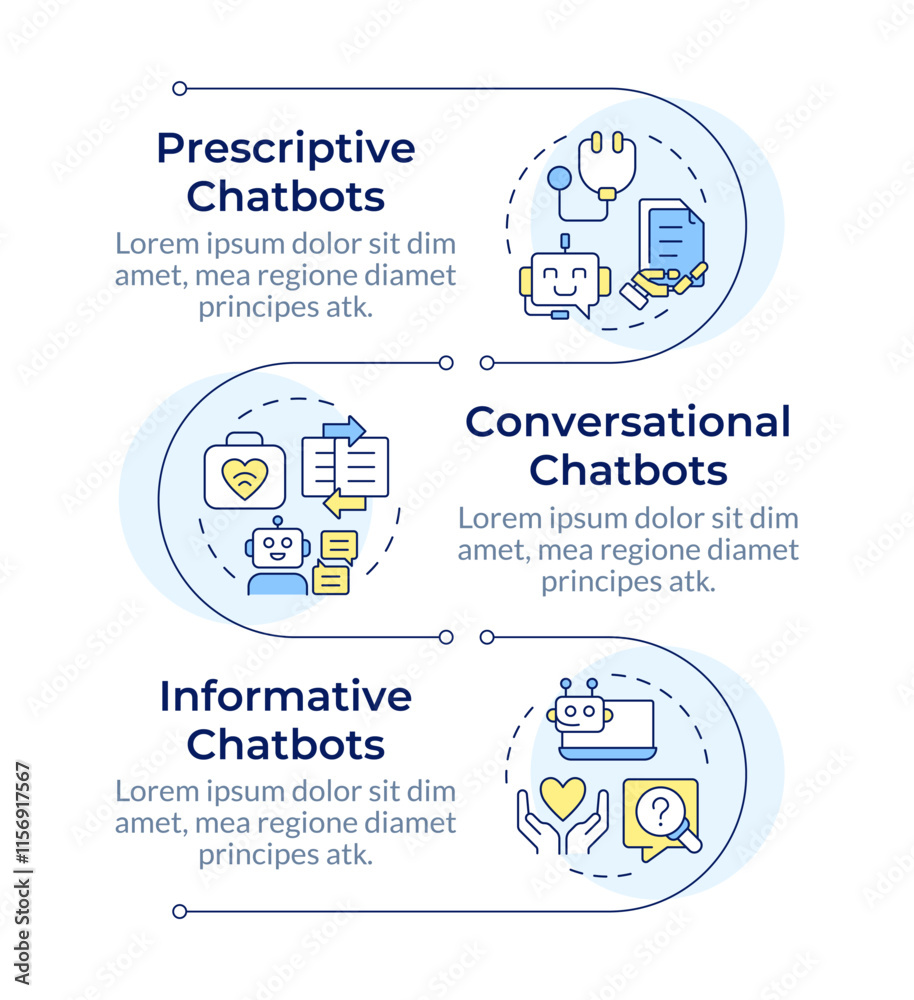 Prescriptive Chatbots

Lorem ipsum dolor sit dim amet, mea regione diamet principes atk.

Conversational Chatbots

Lorem ipsum dolor sit dim amet, mea regione diamet principes atk.

Informative Chatbots

Lorem ipsum dolor sit dim amet, mea regione diamet principes atk.

Adobe Stock | #1156917567