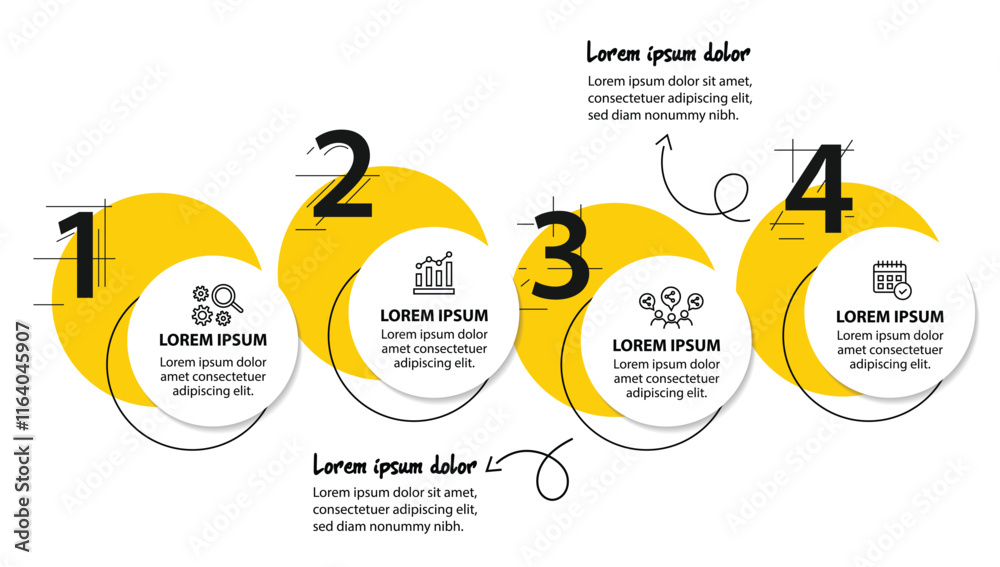 Lorem ipsum dolor
Lorem ipsum dolor sit amet, consectetuer adipiscing elit, sed diam nonummy nibh.

1
LOREM IPSUM
Lorem ipsum dolor amet consectetuer adipiscing elit.

2
LOREM IPSUM
Lorem ipsum dolor amet consectetuer adipiscing elit.

3
LOREM IPSUM
Lorem ipsum dolor amet consectetuer adipiscing elit.

4
LOREM IPSUM
Lorem ipsum dolor amet consectetuer adipiscing elit.

Lorem ipsum dolor
Lorem ipsum dolor sit amet, consectetuer adipiscing elit, sed diam nonummy nibh.

Adobe Stock | #1164045907