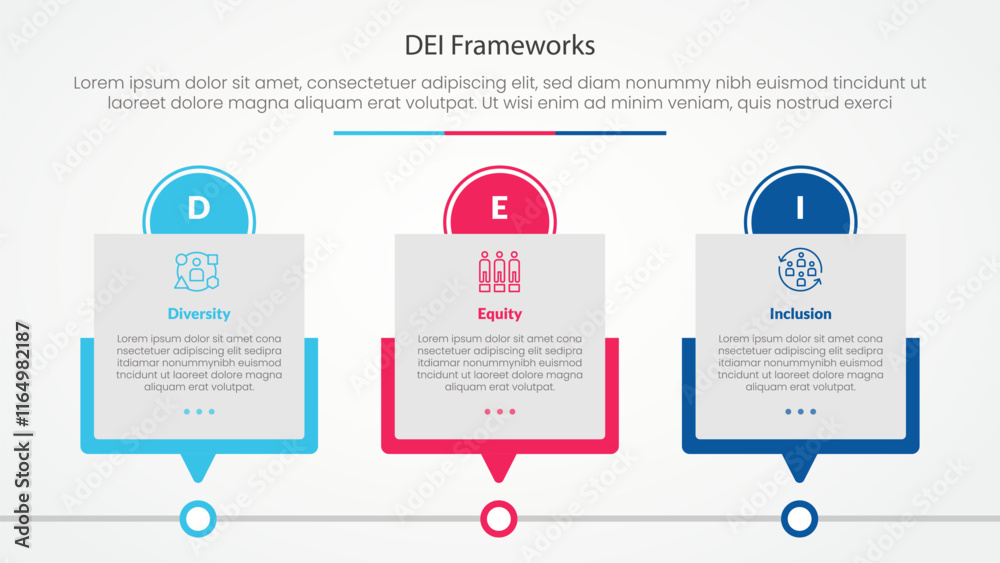 DEI Frameworks

Lorem ipsum dolor sit amet, consectetuer adipiscing elit, sed diam nonummy nibh euismod tincidunt ut laoreet dolore magna aliquam erat volutpat. Ut wisi enim ad minim veniam, quis nostrud exerci

D

Diversity

Lorem ipsum dolor sit amet cona nsectetuer adipiscing elit sedipra itdiamar nonummy nibh euismod tncidunt ut laoreet dolore magna aliquam erat volutpat.

E

Equity

Lorem ipsum dolor sit amet cona nsectetuer adipiscing elit sedipra itdiamar nonummy nibh euismod tncidunt ut laoreet dolore magna aliquam erat volutpat.

I

Inclusion

Lorem ipsum dolor sit amet cona nsectetuer adipiscing elit sedipra itdiamar nonummy nibh euismod tncidunt ut laoreet dolore magna aliquam erat volutpat.

Adobe Stock | #1164982187