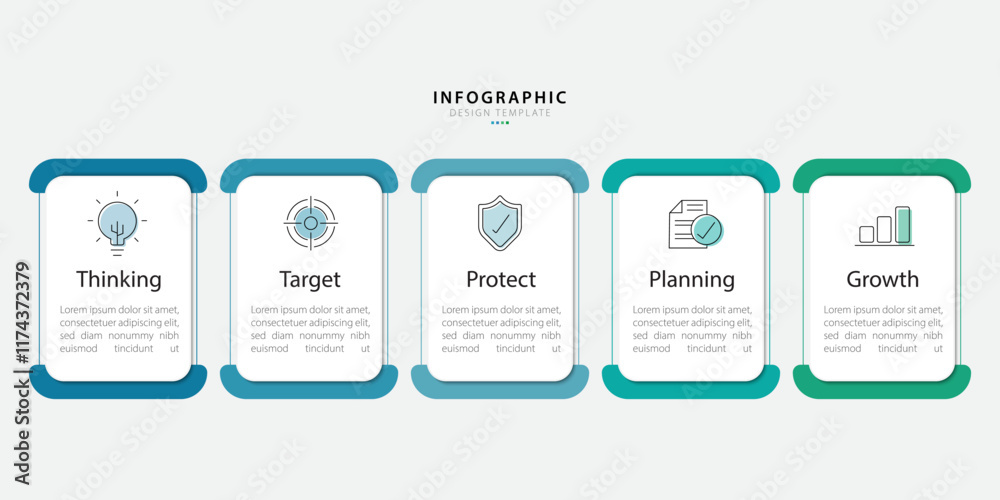 INFOGRAPHIC
DESIGN TEMPLATE

Thinking
Lorem ipsum dolor sit amet, consectetuer adipiscing elit, sed diam nonummy nibh euismod tincidunt ut

Target
Lorem ipsum dolor sit amet, consectetuer adipiscing elit, sed diam nonummy nibh euismod tincidunt ut

Protect
Lorem ipsum dolor sit amet, consectetuer adipiscing elit, sed diam nonummy nibh euismod tincidunt ut

Planning
Lorem ipsum dolor sit amet, consectetuer adipiscing elit, sed diam nonummy nibh euismod tincidunt ut

Growth
Lorem ipsum dolor sit amet, consectetuer adipiscing elit, sed diam nonummy nibh euismod tincidunt ut

Adobe Stock | #1174372379