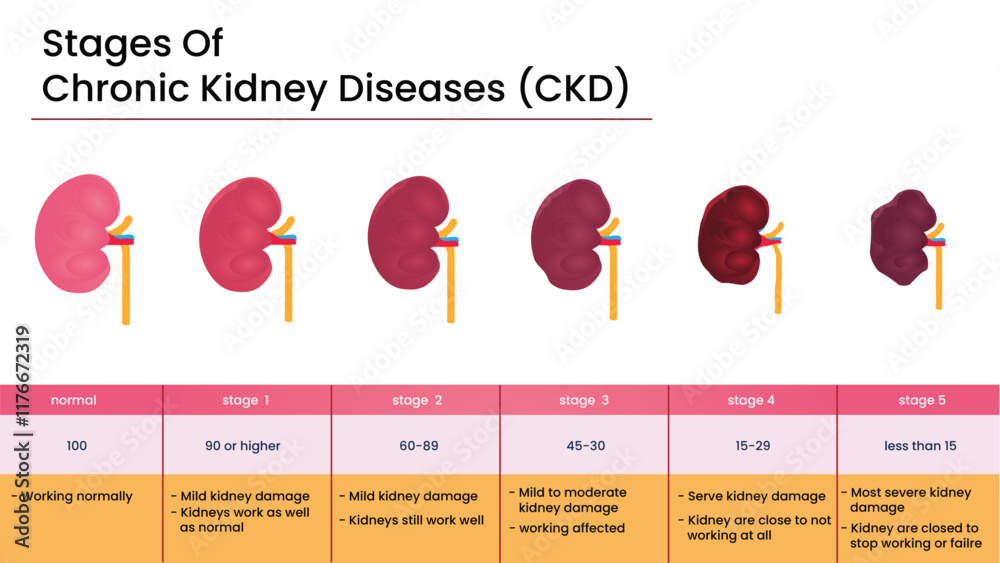 Stages Of
Chronic Kidney Diseases (CKD)

| normal | stage 1 | stage 2 | stage 3 | stage 4 | stage 5 |
|---|---|---|---|---|---|
| 100 | 90 or higher | 60-89 | 45-30 | 15-29 | less than 15 |
| - Working normally | - Mild kidney damage - Kidneys work as well as normal | - Mild kidney damage - Kidneys still work well | - Mild to moderate kidney damage - working affected | - Serve kidney damage - Kidney are close to not working at all | - Most severe kidney damage - Kidney are closed to stop working or failre |

Adobe Stock | #1176672319